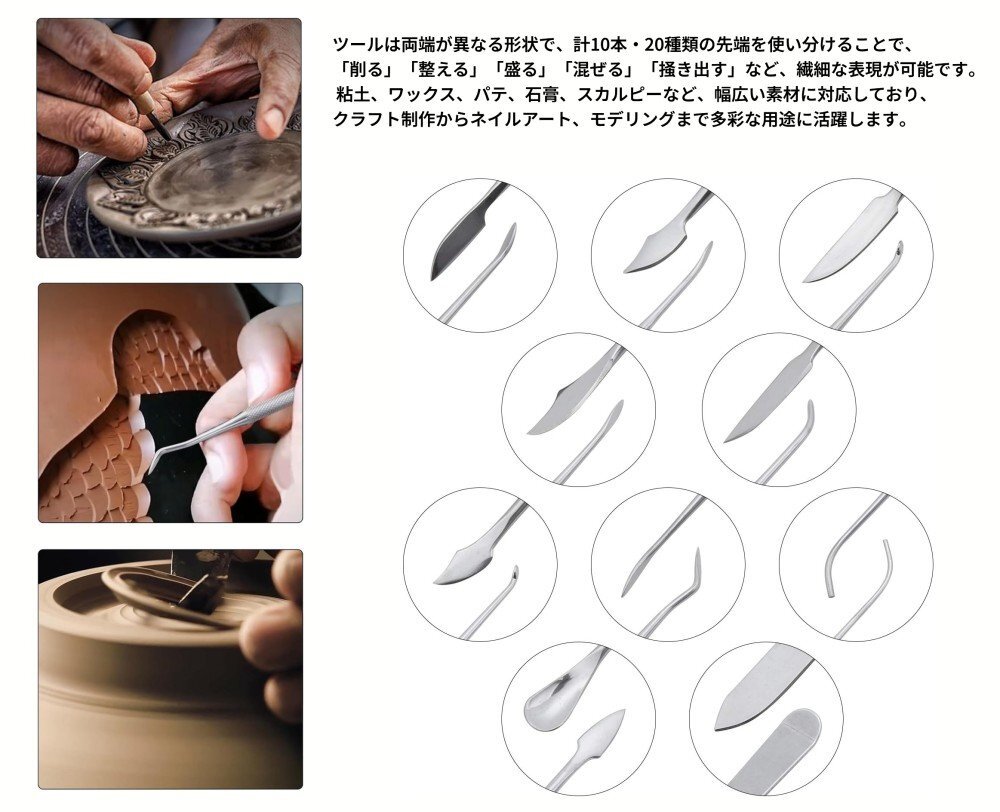 ツールは両端が異なる形状で、計10本・20種類の先端を使い分けることで、「削る」「整える」「盛る」「混ぜる」「掻き出す」など、繊細な表現が可能です。粘土、ワックス、パテ、石膏、スカルピーなど、幅広い素材に対応しており、クラフト制作からネイルアート、モデリングまで多彩な用途に活躍します。