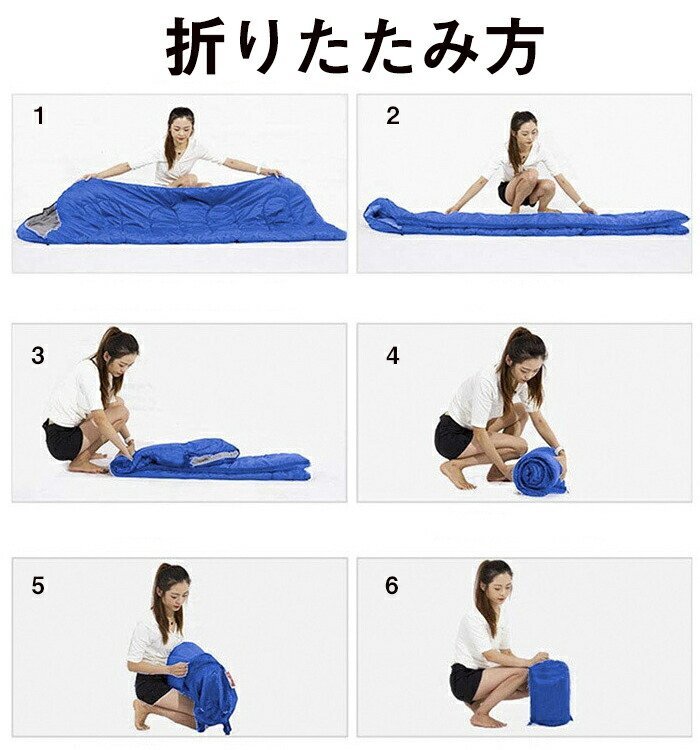 折りたたみ方

1

2

3

4

5

6