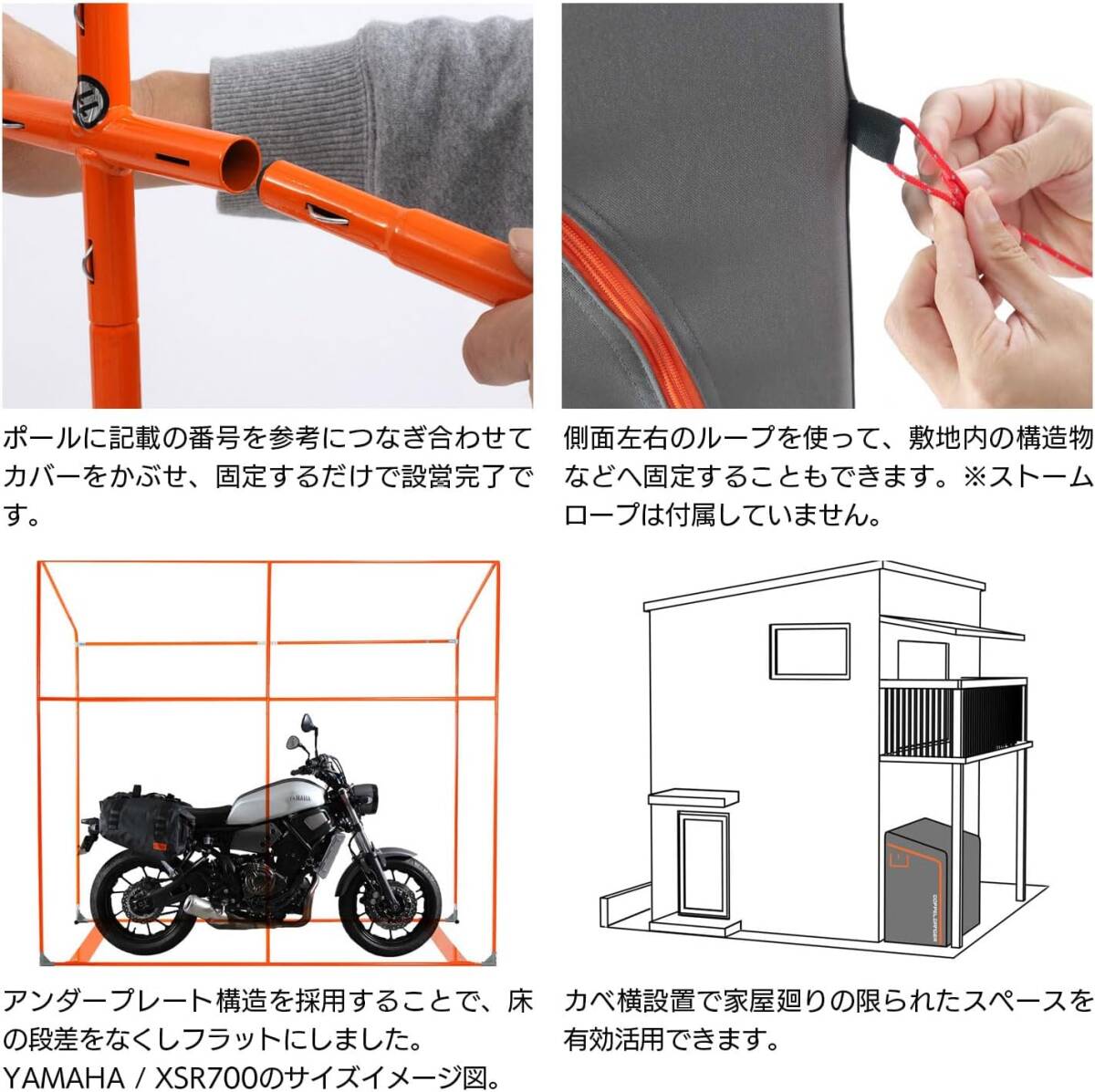 ポールに記載の番号を参考につなぎ合わせてカバーをかぶせ、固定するだけで設営完了です。

側面左右のループを使って、敷地内の構造物などへ固定することもできます。※ストームロープは付属していません。

YAMAHA

アンダープレート構造を採用することで、床の段差をなくしフラットにしました。
YAMAHA / XSR700のサイズイメージ図。

DOPPELGANGER

カベ横設置で家屋廻りの限られたスペースを有効活用できます。