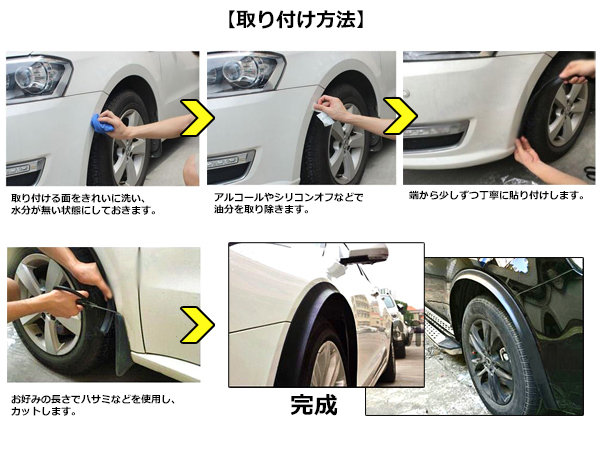 【取り付け方法】

取り付ける面をきれいに洗い、水分が無い状態にしておきます。

アルコールやシリコンオフなどで油分を取り除きます。

端から少しずつ丁寧に貼り付けします。

お好みの長さでハサミなどを使用し、カットします。

完成