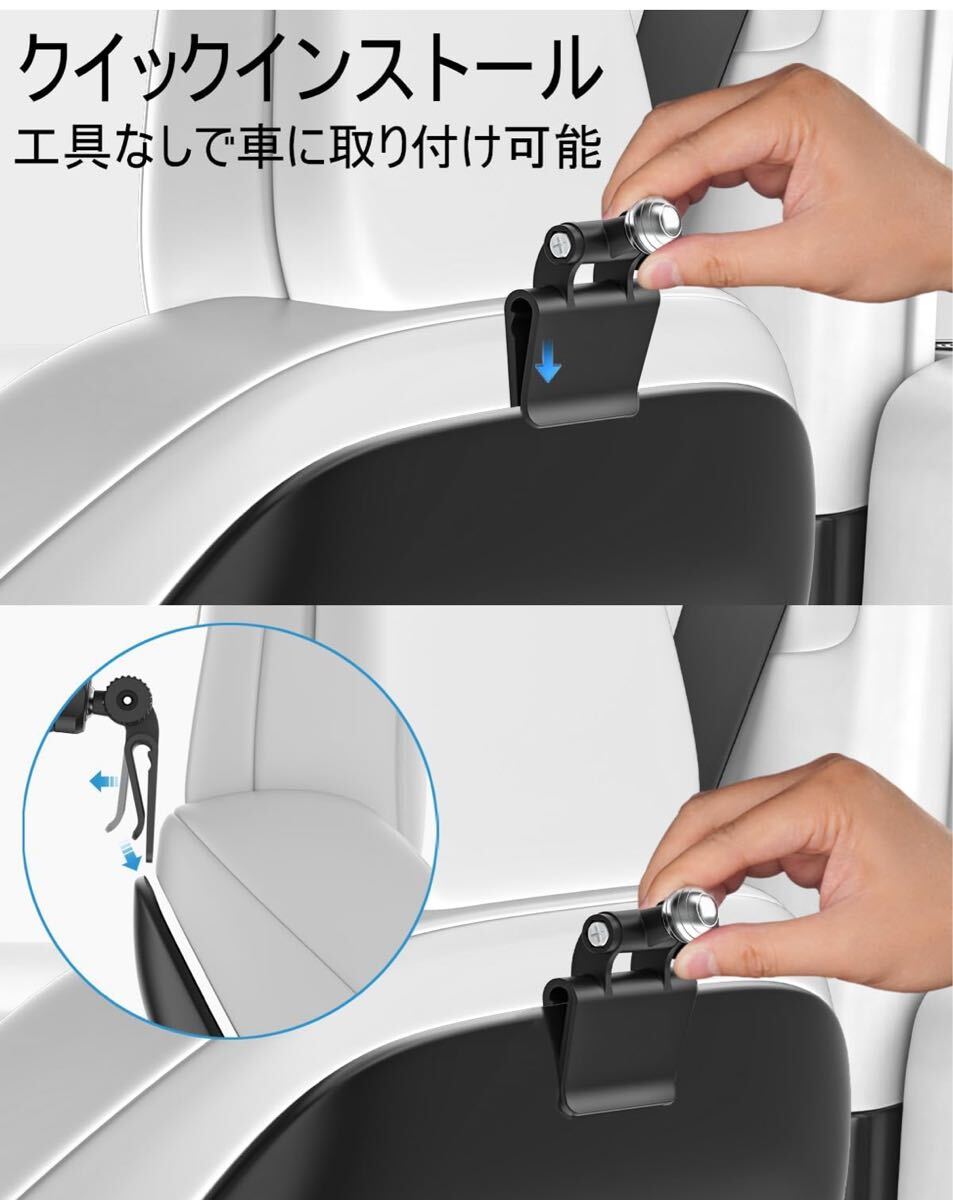 クイックインストール
工具なしで車に取り付け可能