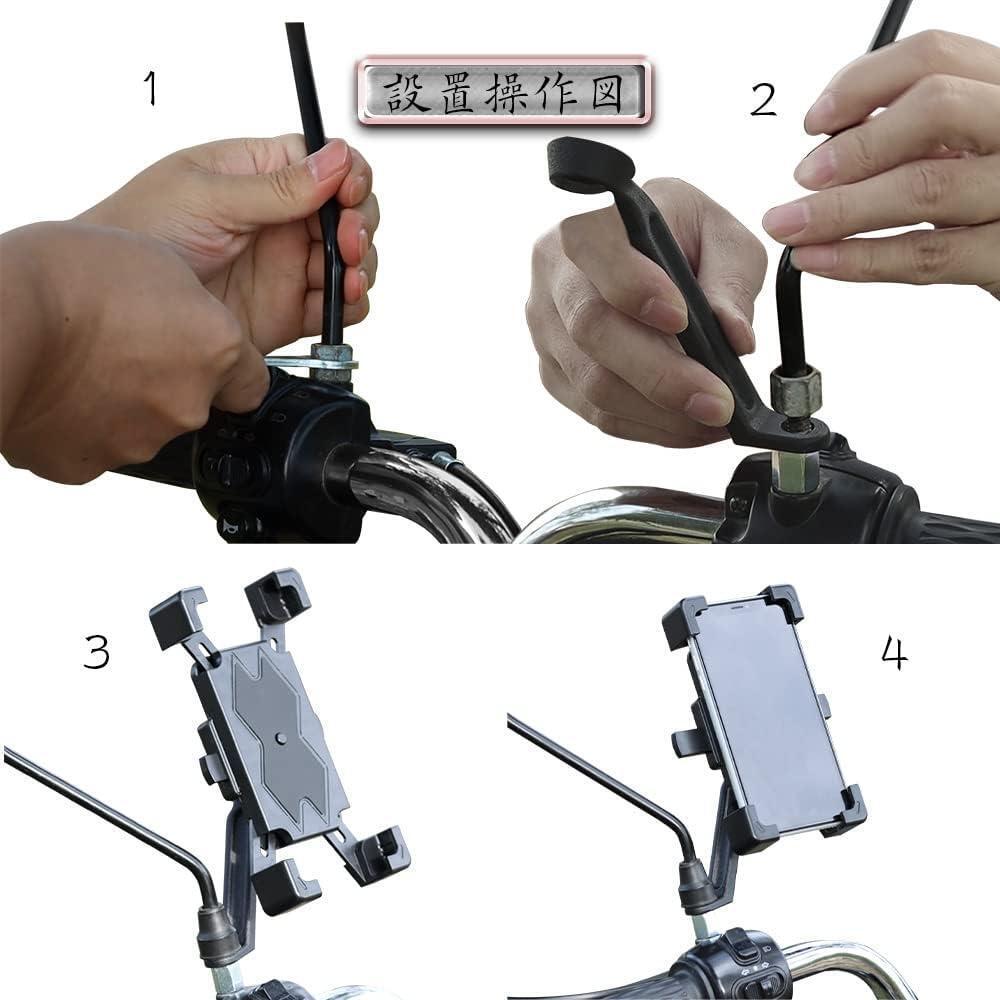 1

設置操作図

2

3

4