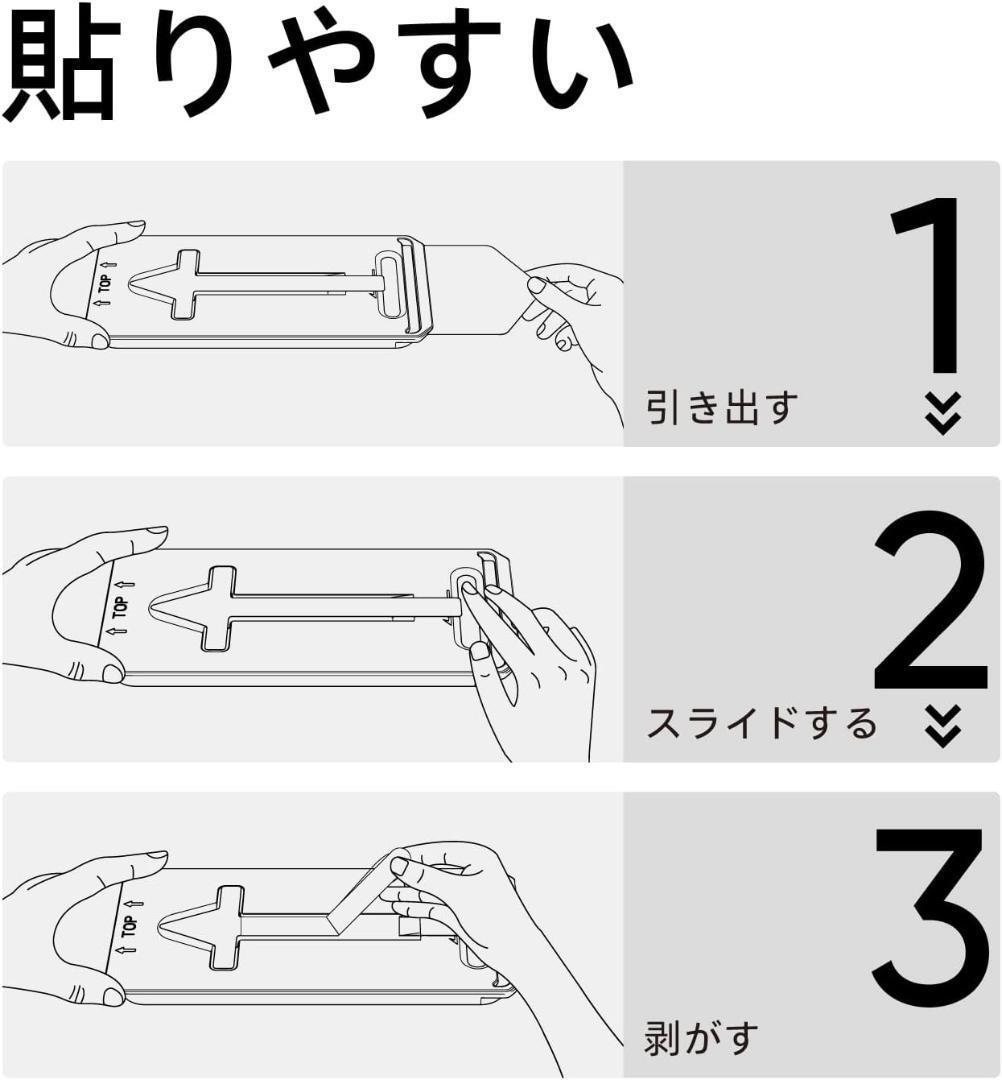 貼りやすい

TOP

1
引き出す

TOP

2
スライドする

TOP

3
剥がす