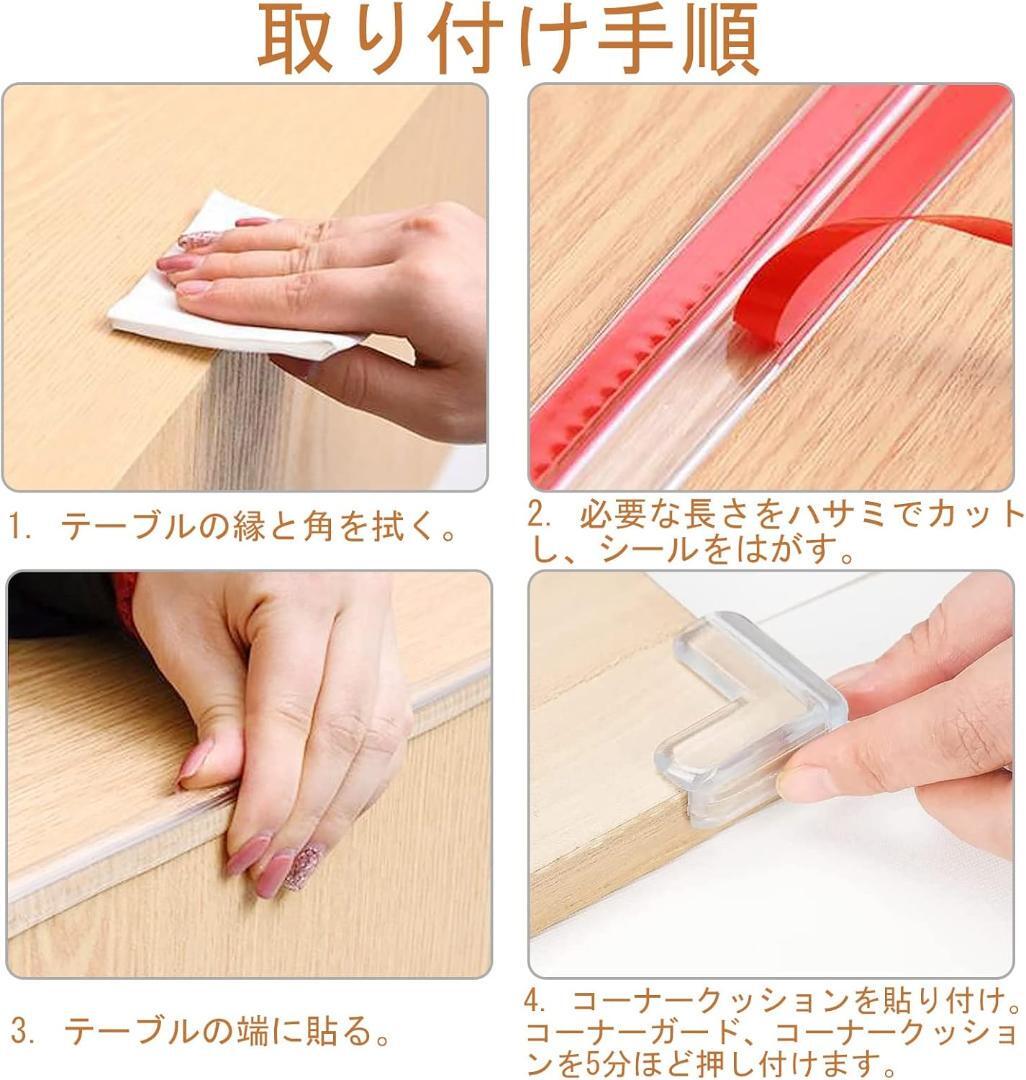 取り付け手順

1. テーブルの縁と角を拭く。

2. 必要な長さをハサミでカットし、シールをはがす。

3. テーブルの端に貼る。

4. コーナークッションを貼り付け。コーナーガード、コーナークッションを5分ほど押し付けます。