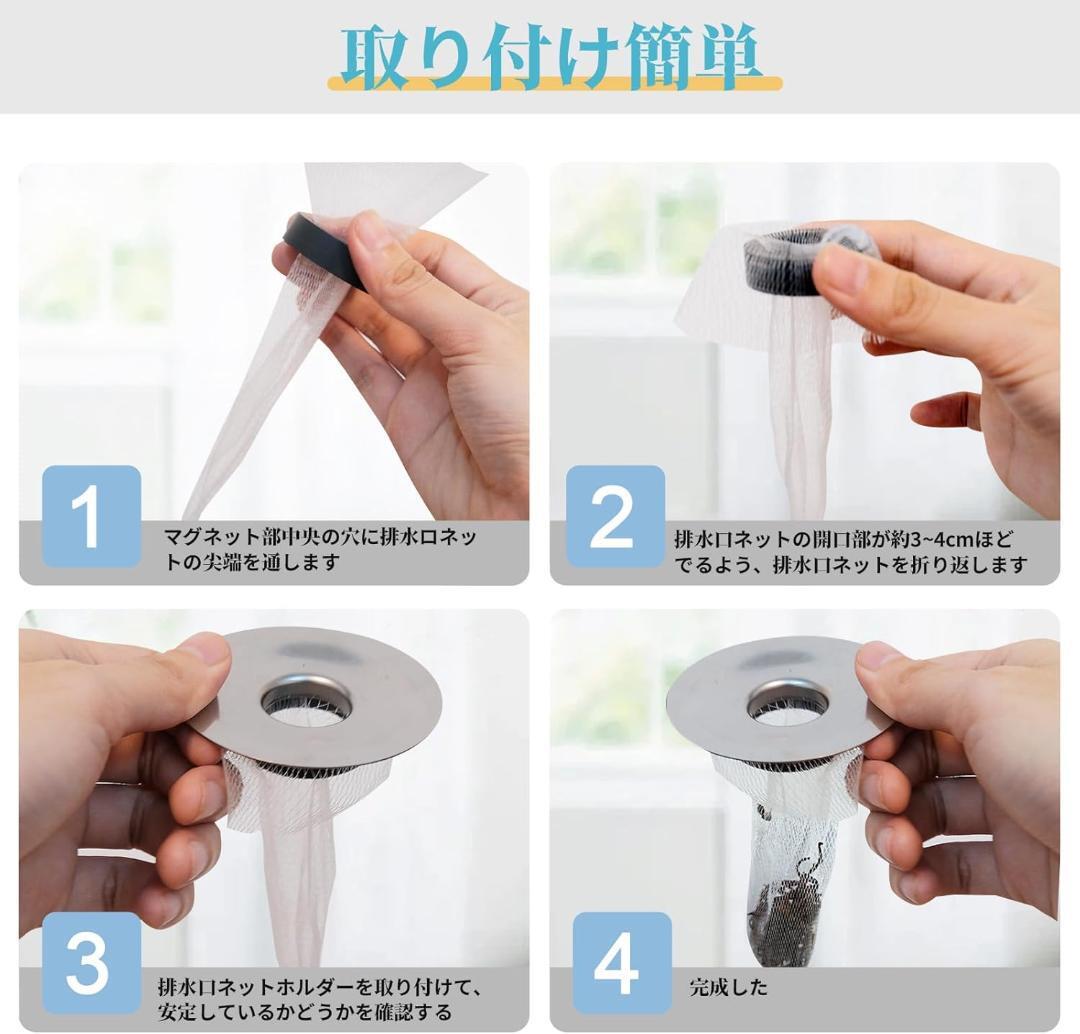 取り付け簡単

1

マグネット部中央の穴に排水口ネットの尖端を通します

2

排水口ネットの開口部が約3~4cmほどでるよう、排水口ネットを折り返します

3

排水口ネットホルダーを取り付けて、安定しているかどうかを確認する

4

完成した