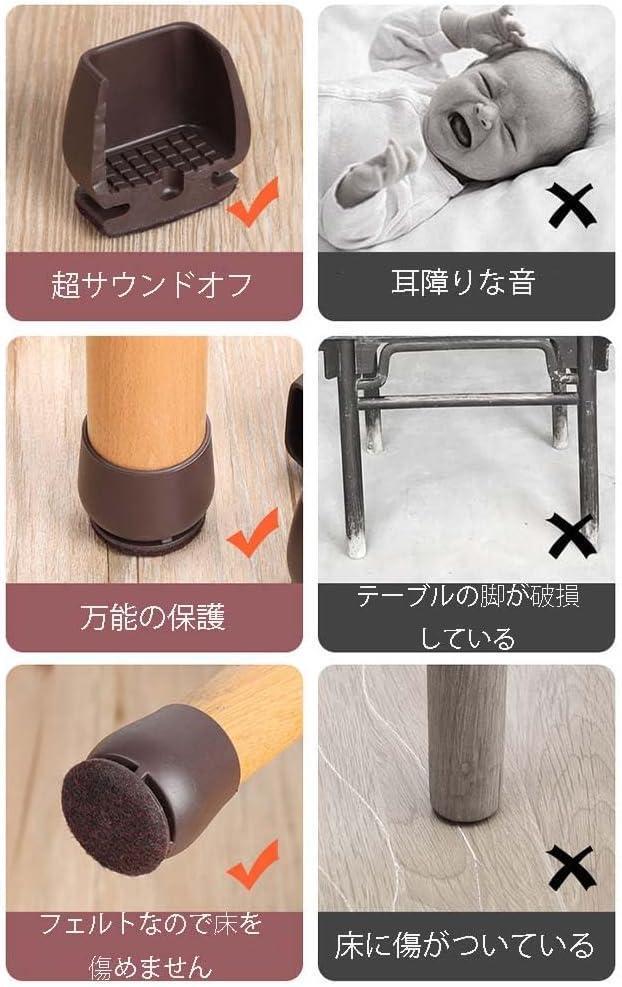 超サウンドオフ

耳障りな音

万能の保護

テーブルの脚が破損している

フェルトなので床を傷めません

床に傷がついている