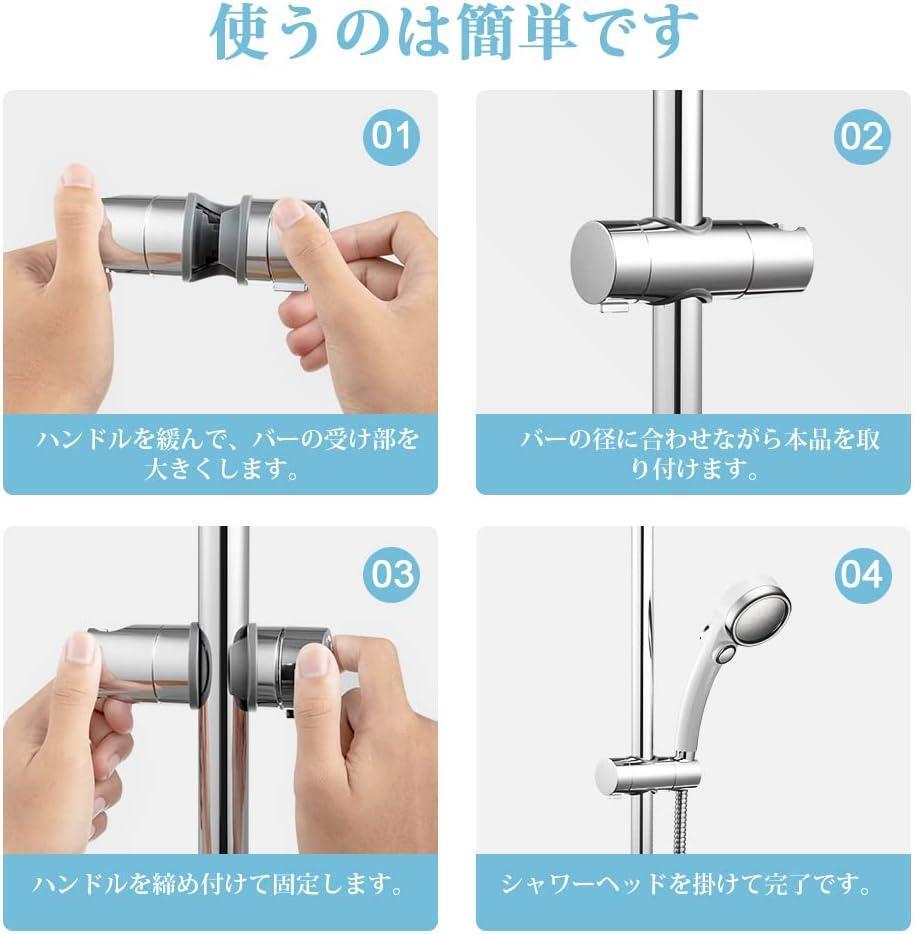 使うのは簡単です

01

ハンドルを緩んで、バーの受け部を大きくします。

02

バーの径に合わせながら本品を取り付けます。

03

ハンドルを締め付けて固定します。

04

シャワーヘッドを掛けて完了です。