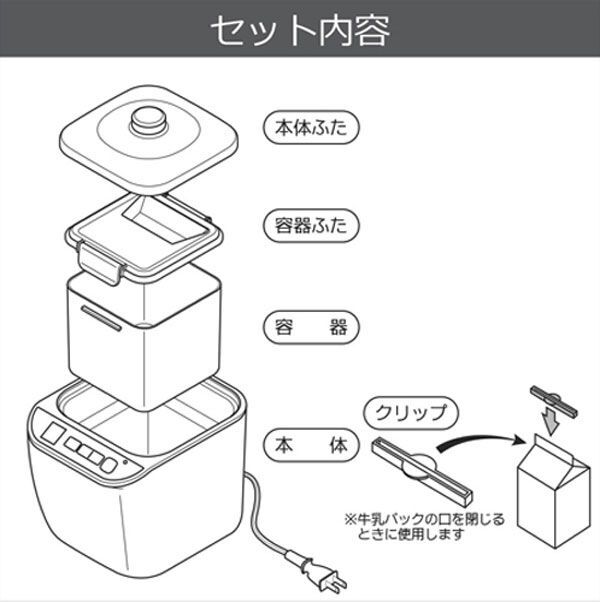 セット内容

本体ふた

容器ふた

容　器

クリップ

本　体

※牛乳パックの口を閉じるときに使用します