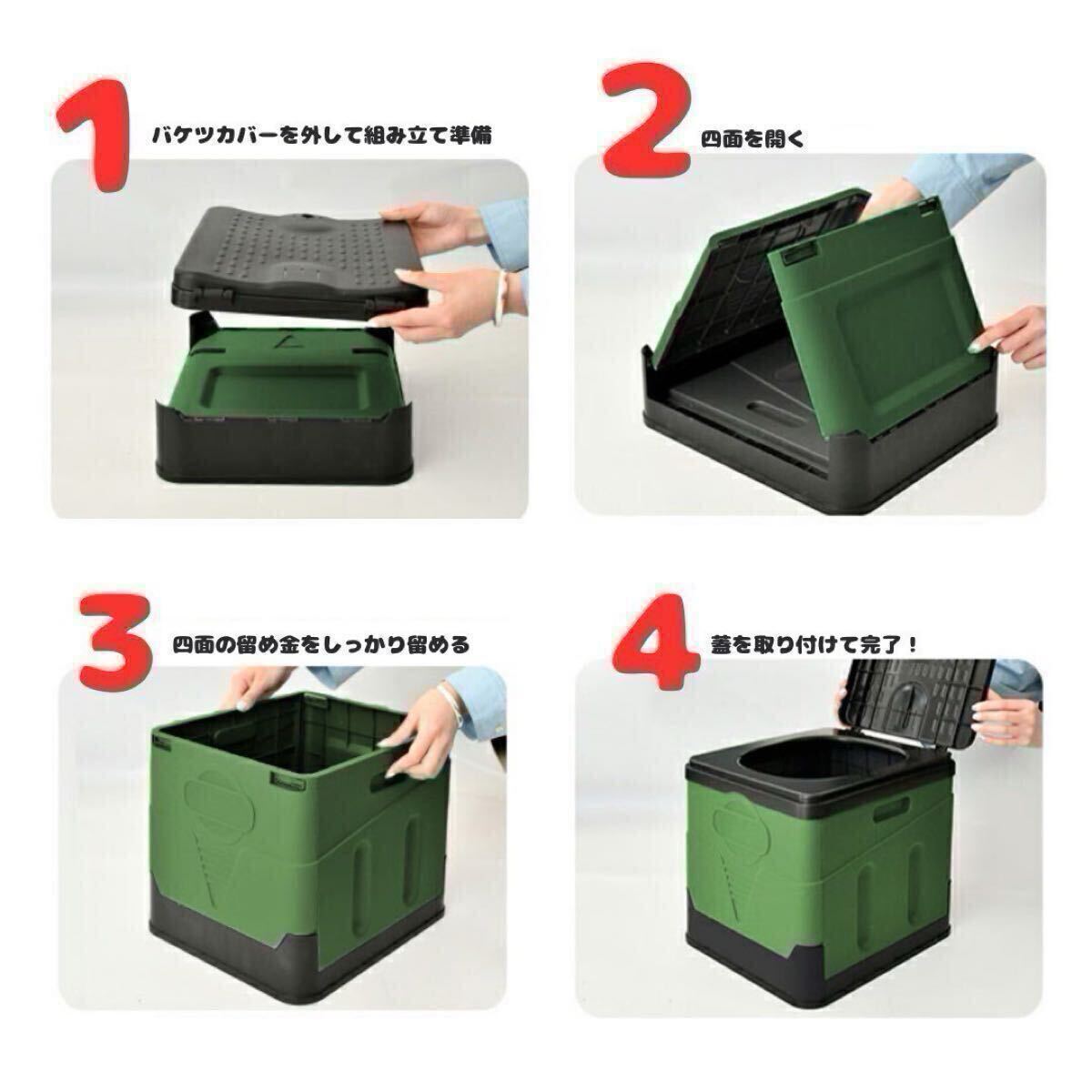 1 バケツカバーを外して組み立て準備

2 四面を開く

3 四面の留め金をしっかり留める

4 蓋を取り付けて完了！