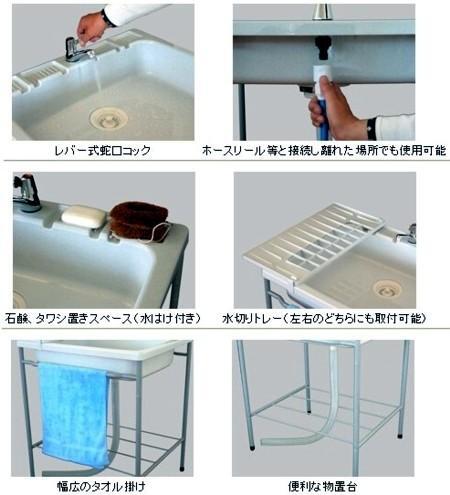 レバー式蛇口コック

ホースリール等と接続し離れた場所でも使用可能

石鹸、タワシ置きスペース（水はけ付き）

水切りトレー（左右のどちらにも取付可能）

幅広のタオル掛け

便利な物置台