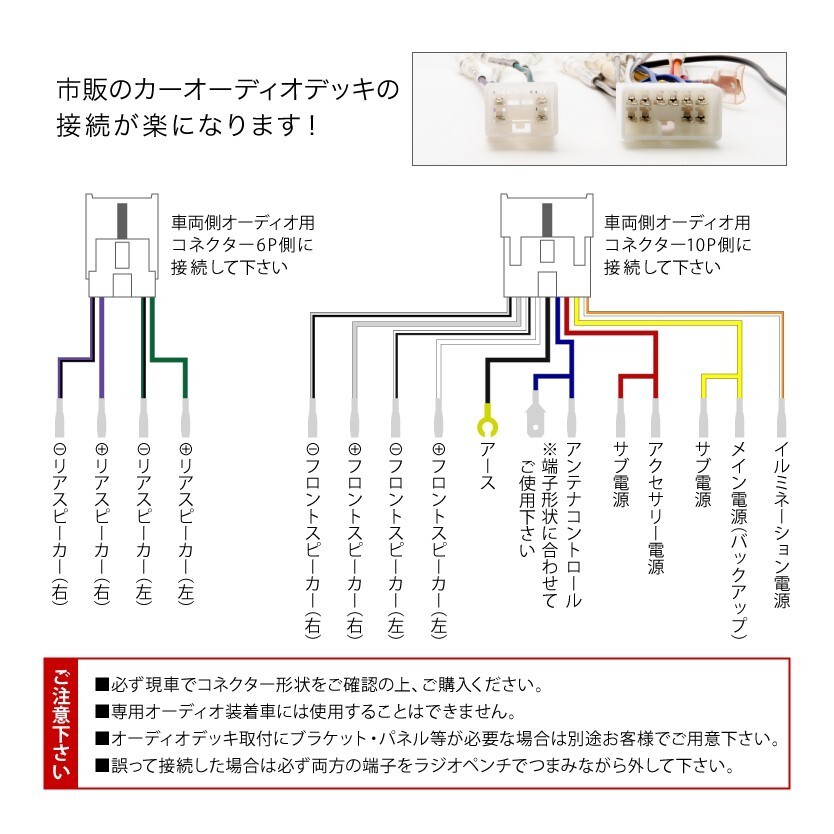 市販のカーオーディオデッキの接続が楽になります！

車両側オーディオ用コネクター6P側に接続して下さい

車両側オーディオ用コネクター10P側に接続して下さい

⊖リアスピーカー(右)
⊕リアスピーカー(右)
⊖リアスピーカー(左)
⊕リアスピーカー(左)

⊖フロントスピーカー(右)
⊕フロントスピーカー(右)
⊖フロントスピーカー(左)
⊕フロントスピーカー(左)
アース
※端子形状に合わせてご使用下さい
アンテナコントロール
サブ電源
アクセサリー電源
サブ電源
メイン電源(バックアップ)
イルミネーション電源

ご注意下さい
■必ず現車でコネクター形状をご確認の上、ご購入ください。
■専用オーディオ装着車には使用することはできません。
■オーディオデッキ取付にブラケット・パネル等が必要な場合は別途お客様でご用意下さい。
■誤って接続した場合は必ず両方の端子をラジオペンチでつまみながら外して下さい。