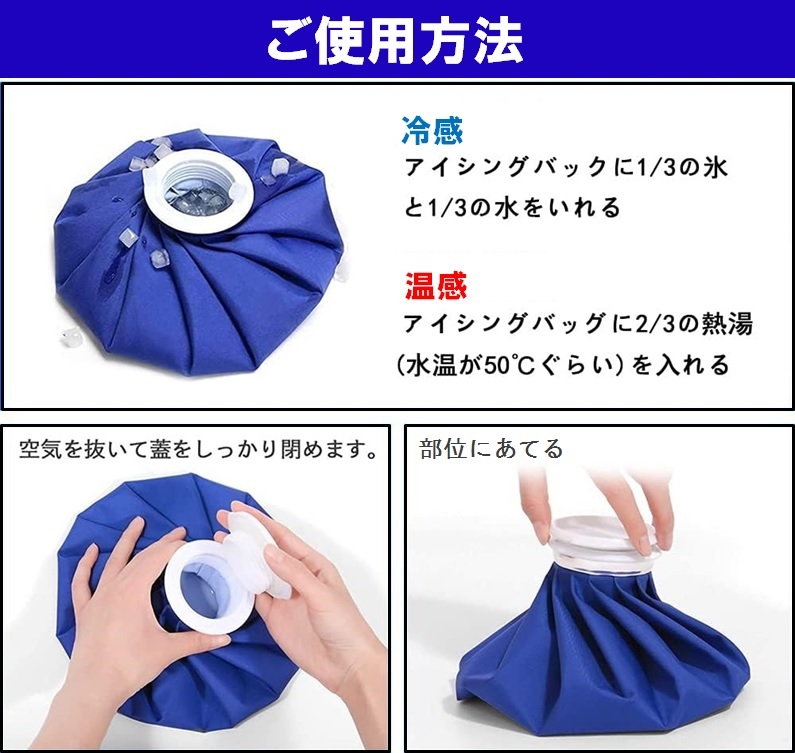 ご使用方法

冷感
アイシングバックに1/3の氷と1/3の水をいれる

温感
アイシングバッグに2/3の熱湯（水温が50℃ぐらい）を入れる

空気を抜いて蓋をしっかり閉めます。

部位にあてる