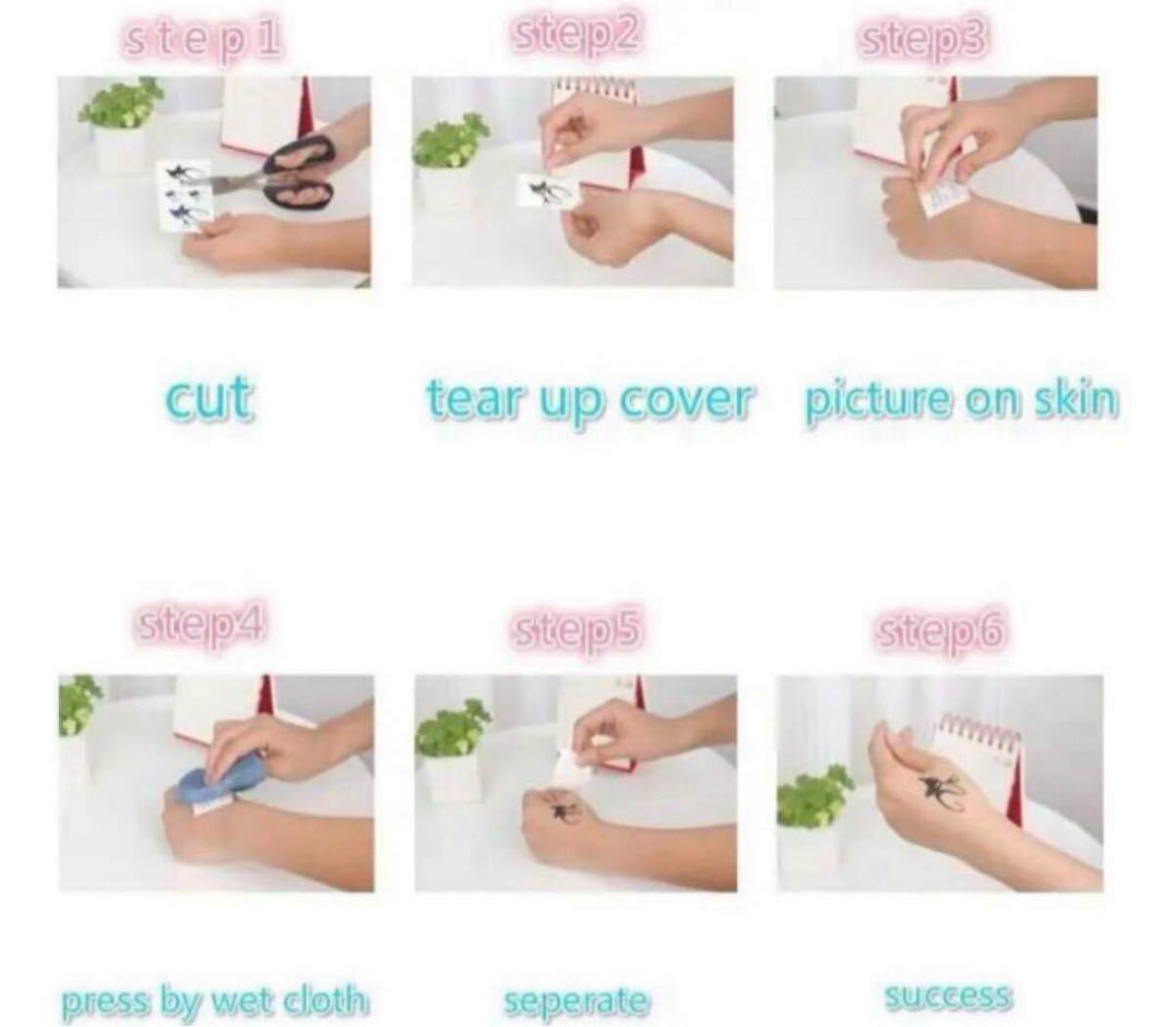 step1

step2

step3

cut

tear up cover

picture on skin

step4

step5

step6

press by wet cloth

seperate

success