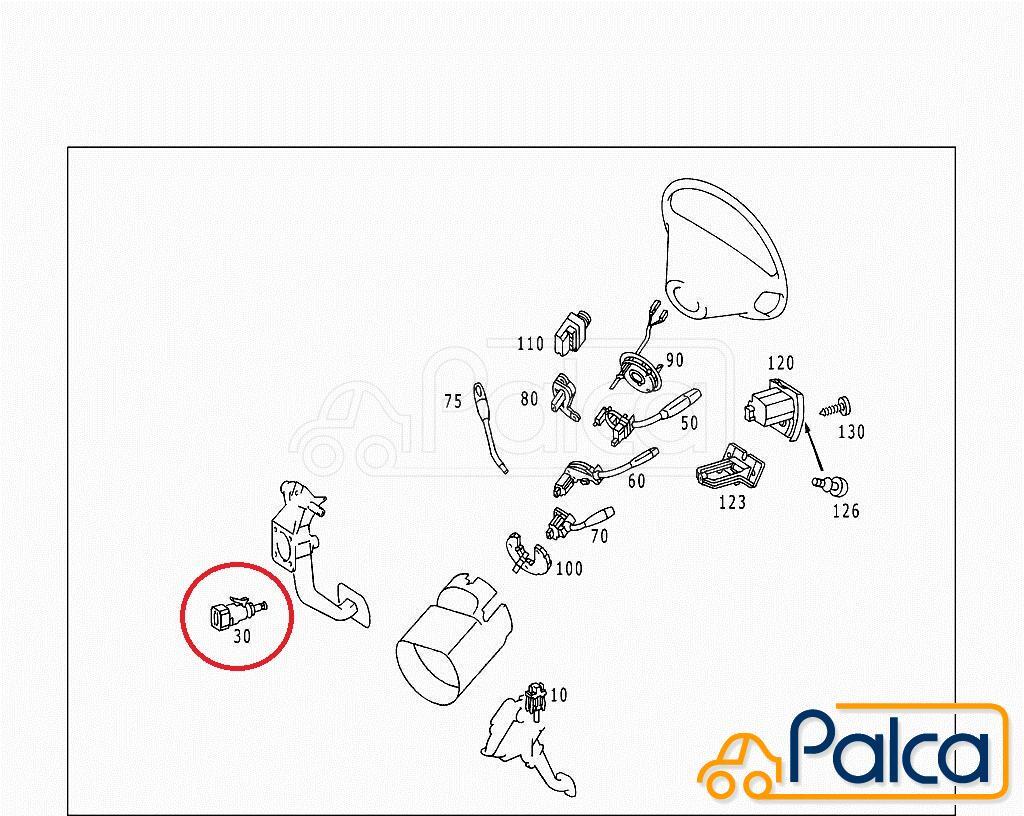 110
90
120
75
80
50
130
60
123
126
70
100
30
10
Palca