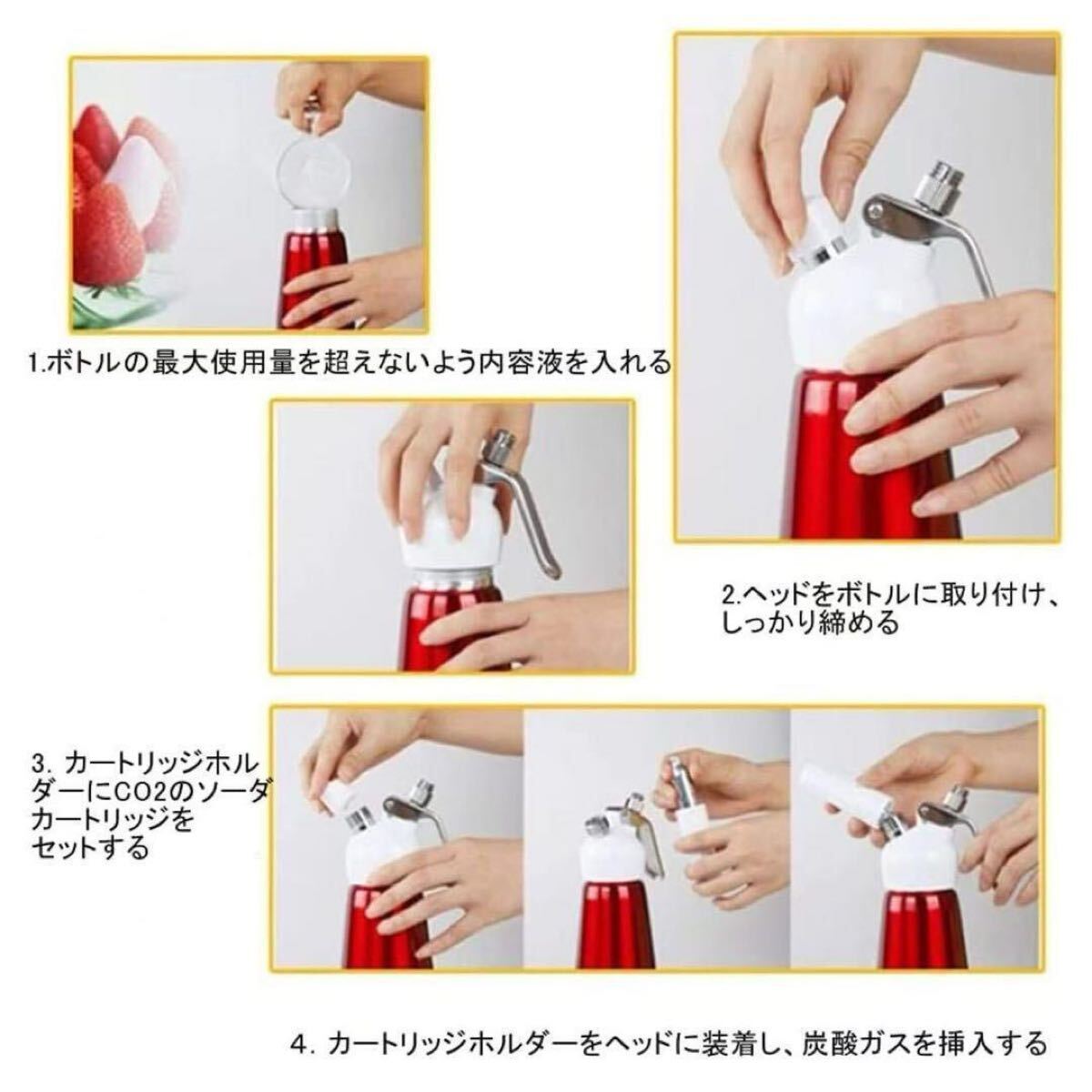 1.ボトルの最大使用量を超えないよう内容液を入れる

2.ヘッドをボトルに取り付け、しっかり締める

3. カートリッジホルダーにCO2のソーダカートリッジをセットする

4. カートリッジホルダーをヘッドに装着し、炭酸ガスを挿入する