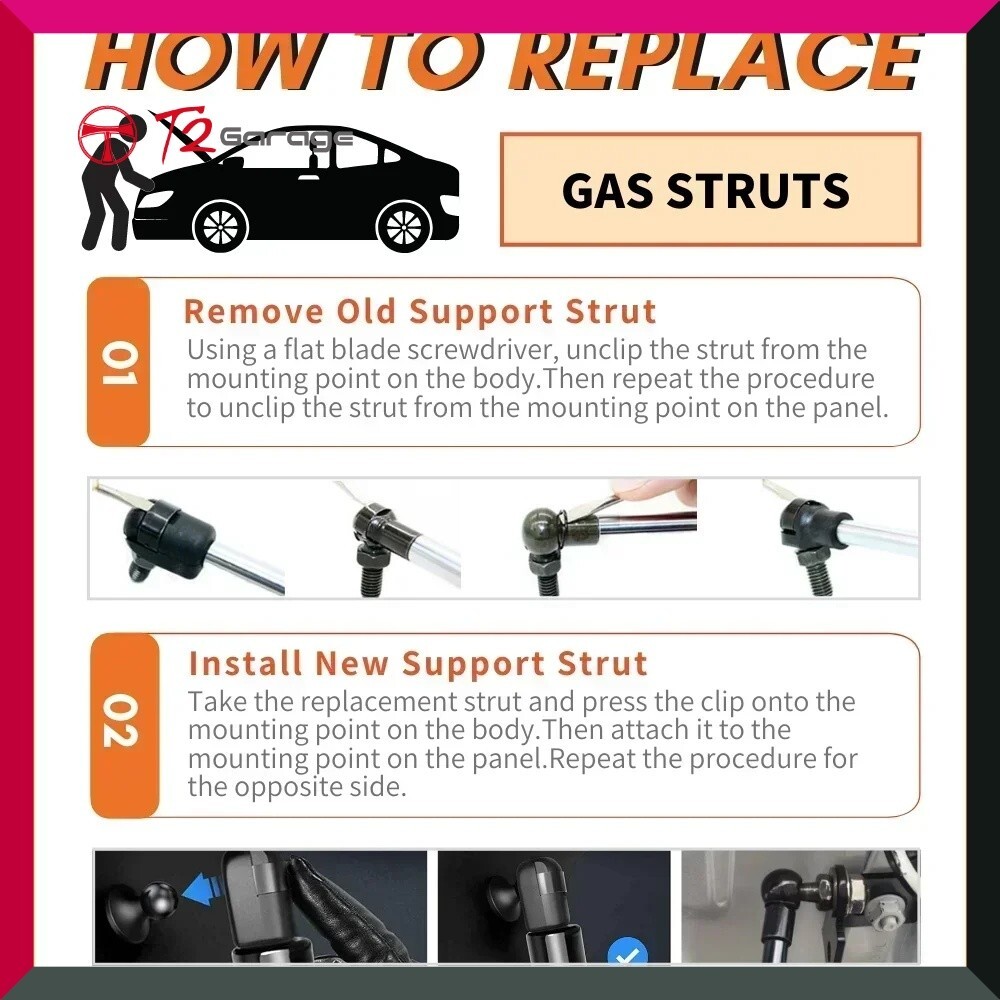 HOW TO REPLACE

T2 Garage

GAS STRUTS

01

Remove Old Support Strut

Using a flat blade screwdriver, unclip the strut from the mounting point on the body.Then repeat the procedure to unclip the strut from the mounting point on the panel.

02

Install New Support Strut

Take the replacement strut and press the clip onto the mounting point on the body.Then attach it to the mounting point on the panel.Repeat the procedure for the opposite side.