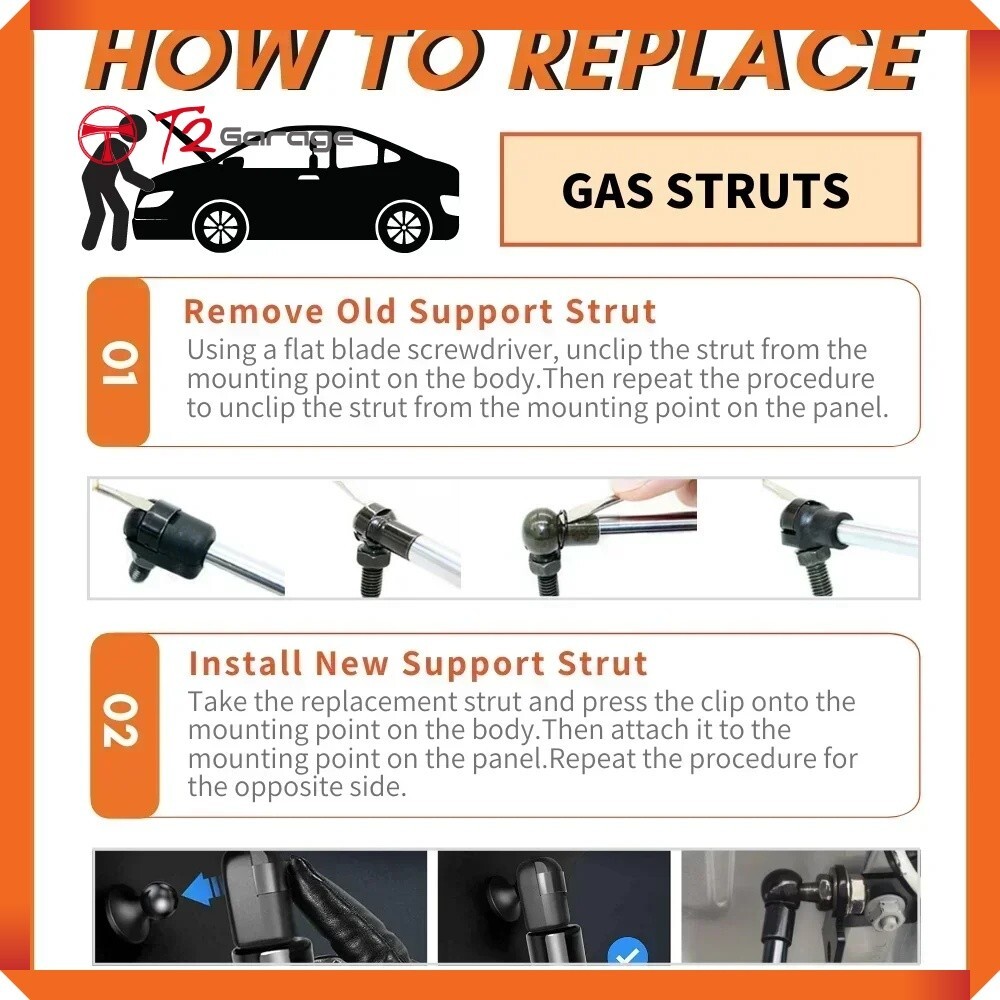 HOW TO REPLACE

T2 Garage

GAS STRUTS

01

Remove Old Support Strut

Using a flat blade screwdriver, unclip the strut from the mounting point on the body.Then repeat the procedure to unclip the strut from the mounting point on the panel.

02

Install New Support Strut

Take the replacement strut and press the clip onto the mounting point on the body.Then attach it to the mounting point on the panel.Repeat the procedure for the opposite side.