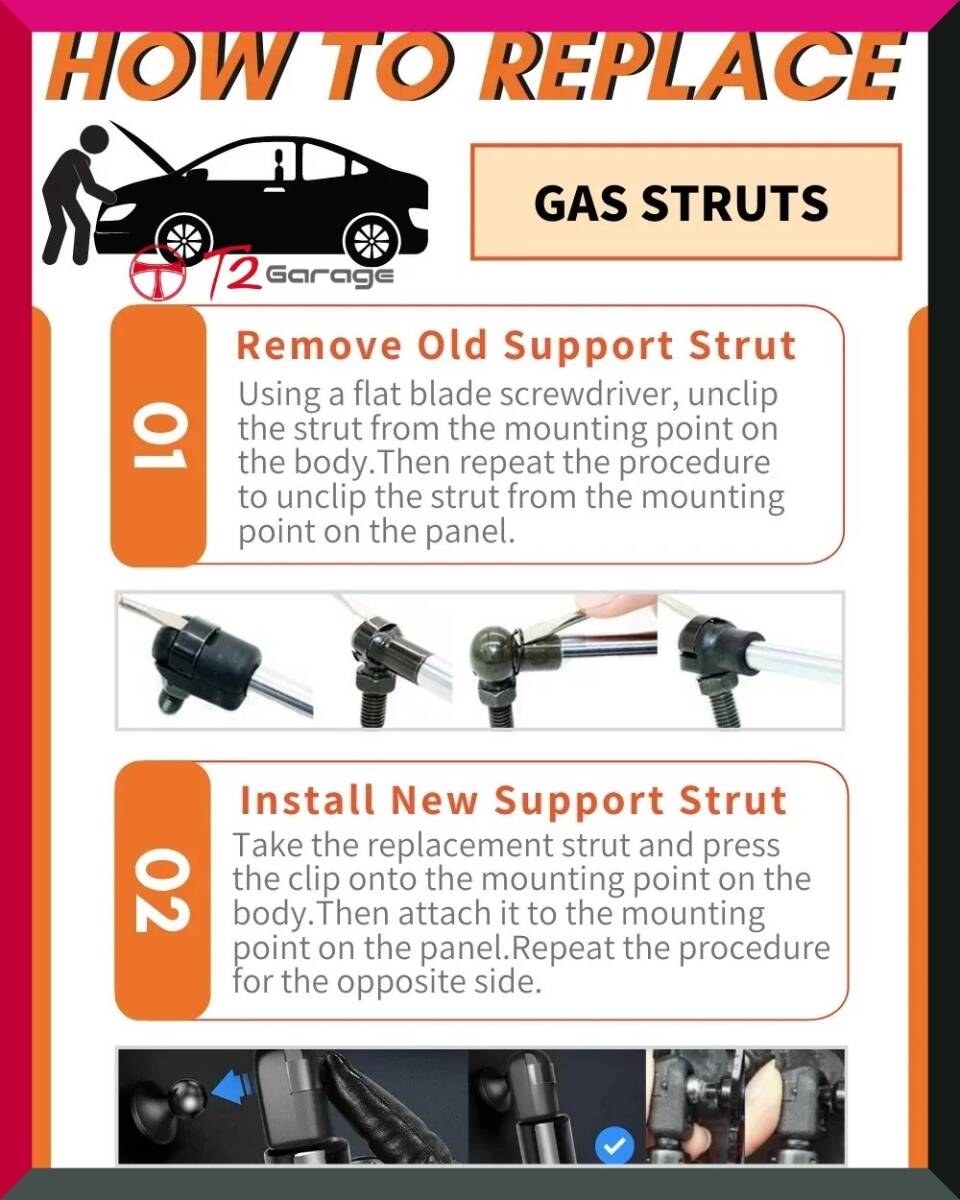 HOW TO REPLACE

T2 Garage

GAS STRUTS

01

Remove Old Support Strut

Using a flat blade screwdriver, unclip the strut from the mounting point on the body.Then repeat the procedure to unclip the strut from the mounting point on the panel.

02

Install New Support Strut

Take the replacement strut and press the clip onto the mounting point on the body.Then attach it to the mounting point on the panel.Repeat the procedure for the opposite side.