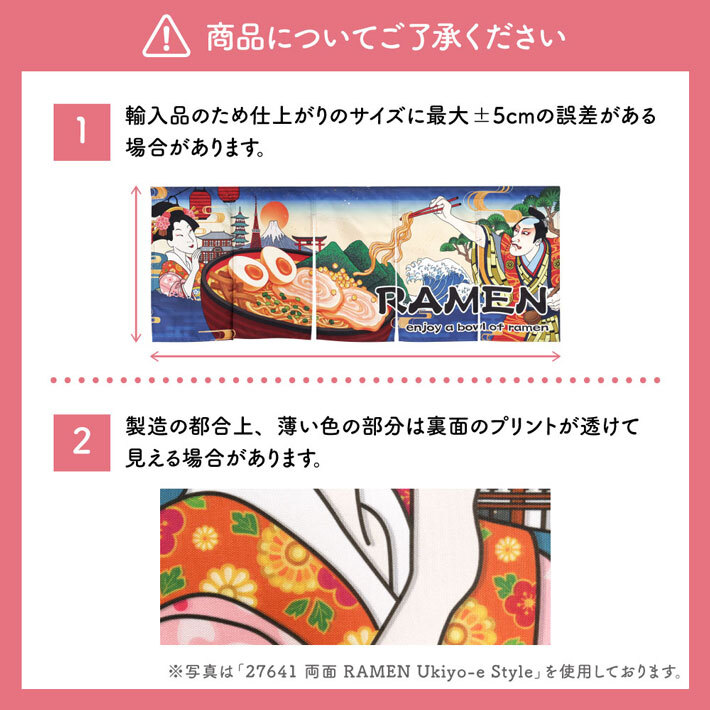 商品についてご了承ください

1

輸入品のため仕上がりのサイズに最大±5cmの誤差がある場合があります。

RAMEN
enjoy a bowl of ramen

2

製造の都合上、薄い色の部分は裏面のプリントが透けて見える場合があります。

※写真は「27641 両面 RAMEN Ukiyo-e Style」を使用しております。