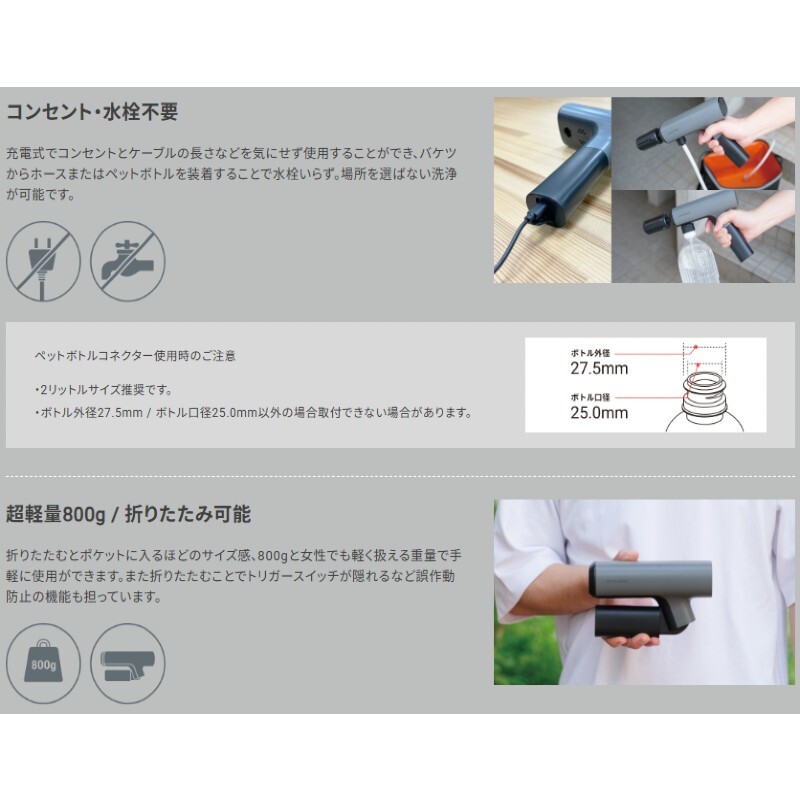 コンセント・水栓不要

充電式でコンセントとケーブルの長さなどを気にせず使用することができ、バケツからホースまたはペットボトルを装着することで水栓いらず。場所を選ばない洗浄が可能です。

ペットボトルコネクター使用時のご注意

・2リットルサイズ推奨です。
・ボトル外径27.5mm / ボトル口径25.0mm以外の場合取付できない場合があります。

ボトル外径
27.5mm
ボトル口径
25.0mm

超軽量800g / 折りたたみ可能

折りたたむとポケットに入るほどのサイズ感、800gと女性でも軽く扱える重量で手軽に使用ができます。また折りたたむことでトリガースイッチが隠れるなど誤作動防止の機能も担っています。

800g