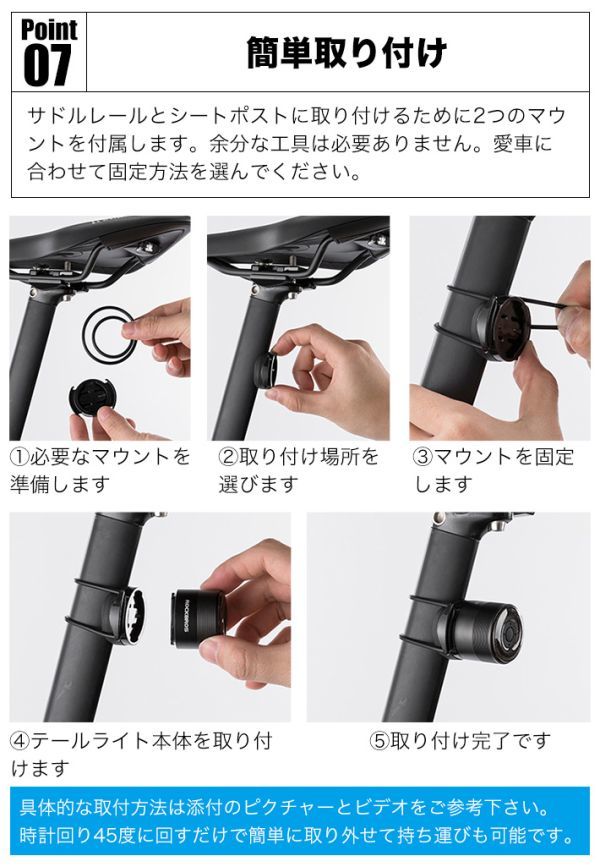 Point 07

簡単取り付け

サドルレールとシートポストに取り付けるために2つのマウントを付属します。余分な工具は必要ありません。愛車に合わせて固定方法を選んでください。

①必要なマウントを準備します

②取り付け場所を選びます

③マウントを固定します

ROCKBROS

④テールライト本体を取り付けます

⑤取り付け完了です

具体的な取付方法は添付のピクチャーとビデオをご参考下さい。
時計回り45度に回すだけで簡単に取り外せて持ち運びも可能です。