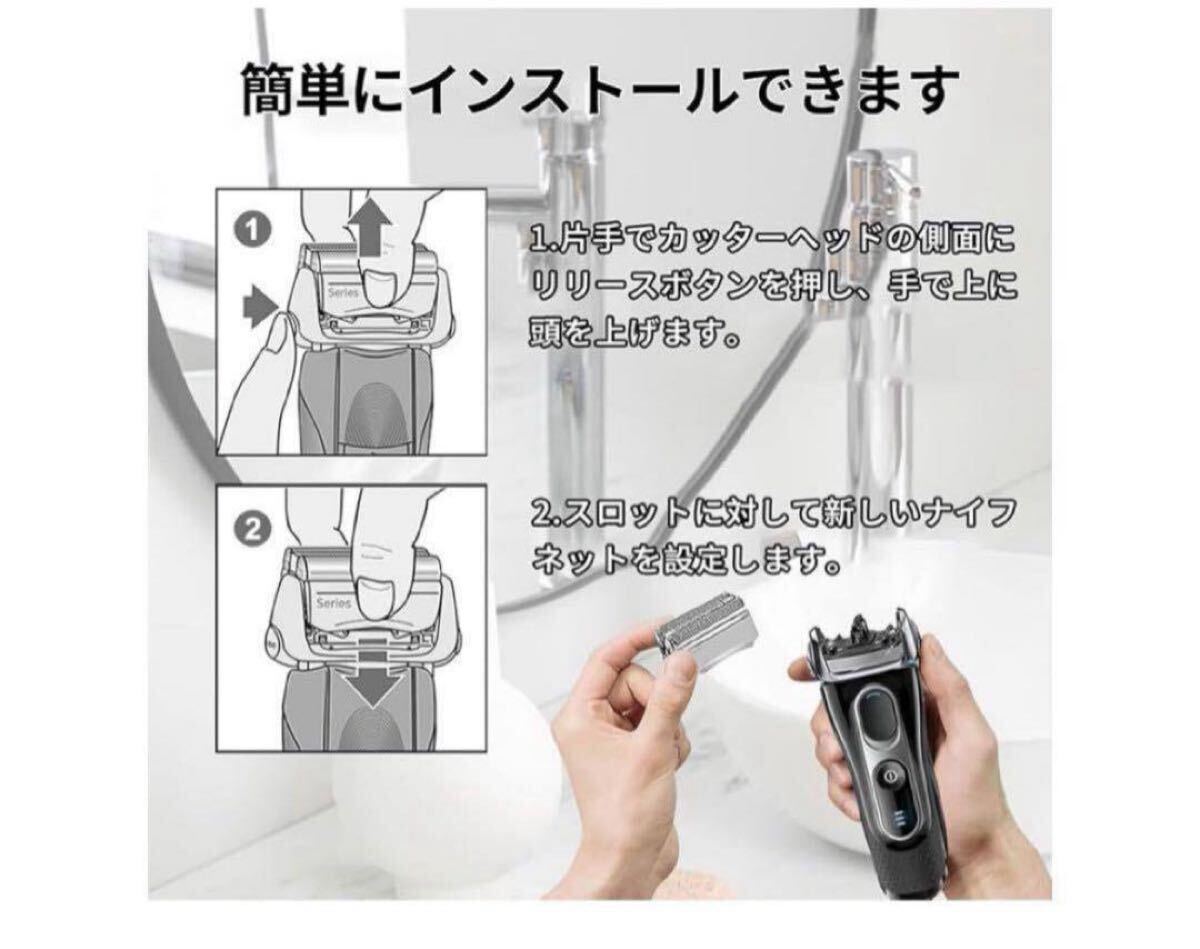 簡単にインストールできます

1

Series

1.片手でカッターヘッドの側面にリリースボタンを押し、手で上に頭を上げます。

2

Series

2.スロットに対して新しいナイフネットを設定します。