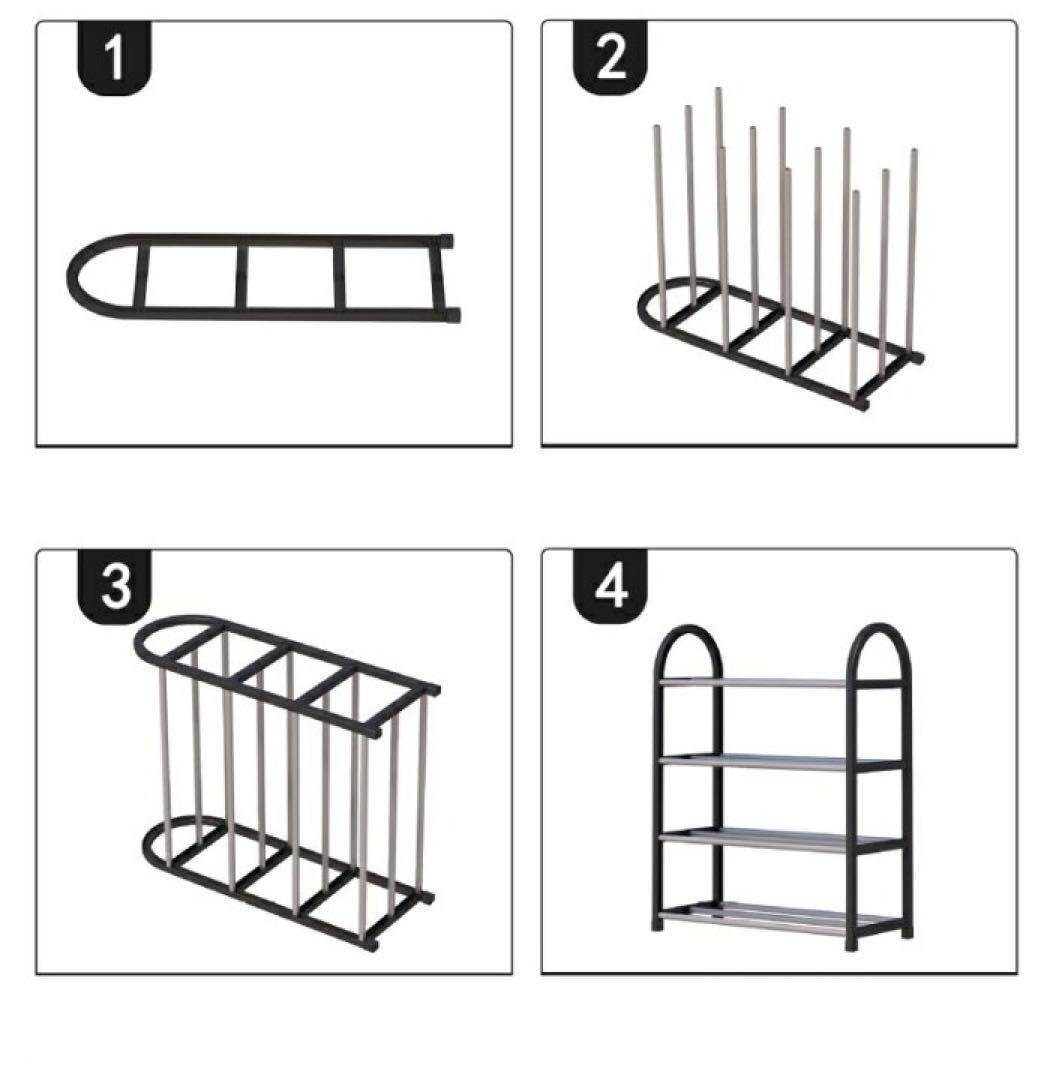 1

2

3

4