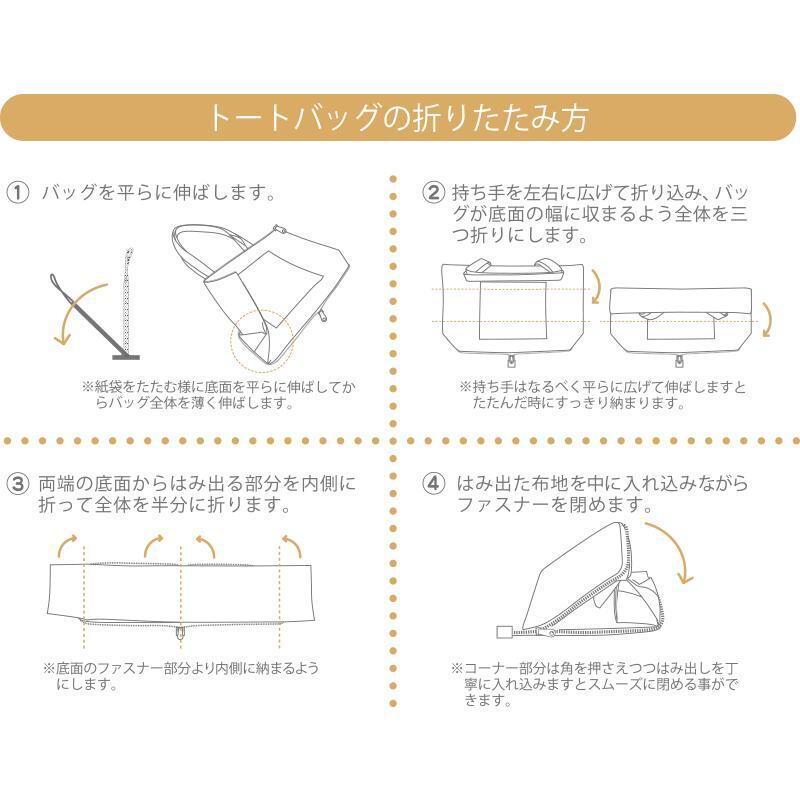 トートバッグの折りたたみ方

① バッグを平らに伸ばします。

※紙袋をたたむ様に底面を平らに伸ばしてからバッグ全体を薄く伸ばします。

② 持ち手を左右に広げて折り込み、バッグが底面の幅に収まるよう全体を三つ折りにします。

※持ち手はなるべく平らに広げて伸ばしますとたたんだ時にすっきり納まります。

③ 両端の底面からはみ出る部分を内側に折って全体を半分に折ります。

※底面のファスナー部分より内側に納まるようにします。

④ はみ出た布地を中に入れ込みながらファスナーを閉めます。

※コーナー部分は角を押さえつつはみ出しを丁寧に入れ込みますとスムーズに閉める事ができます。