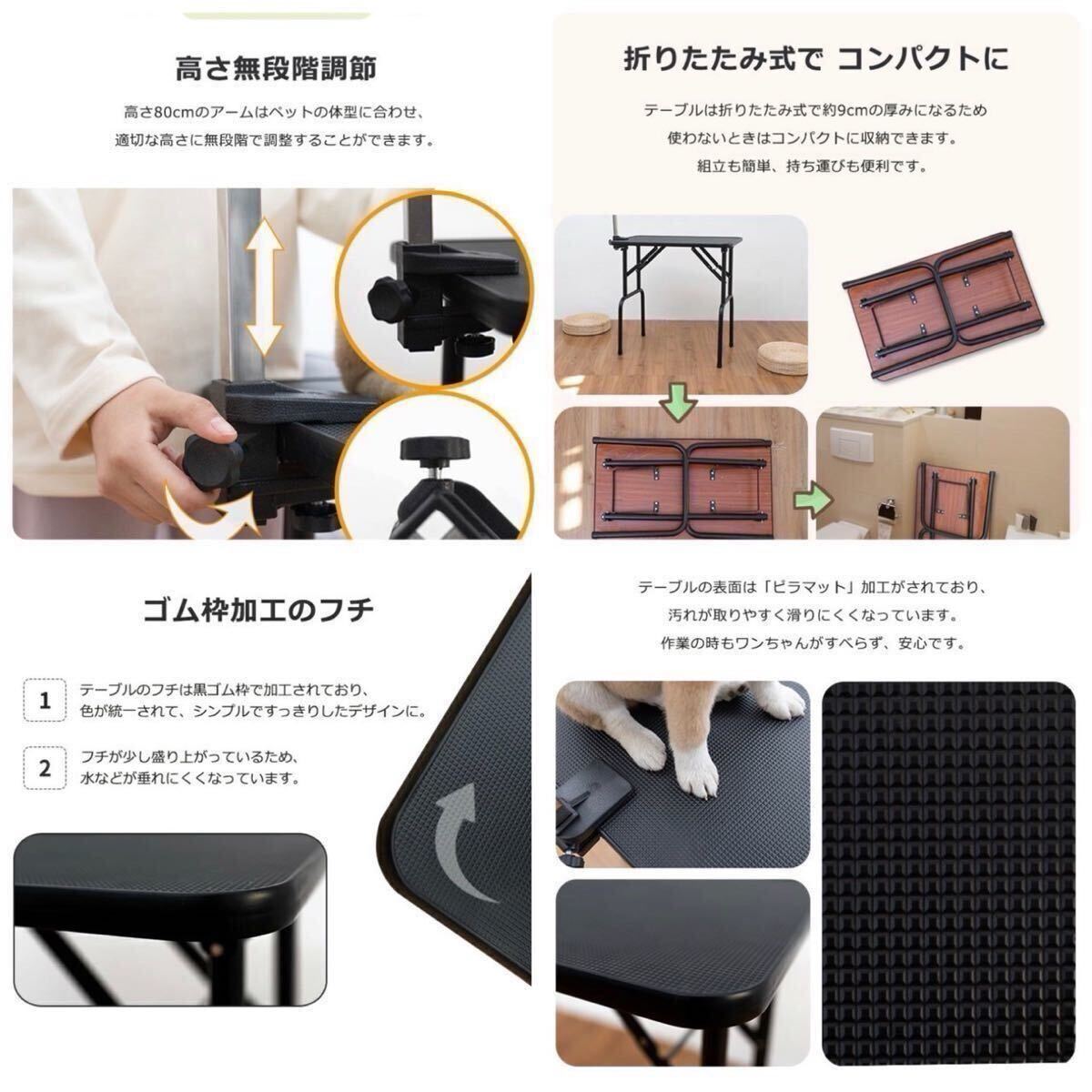 高さ無段階調節

高さ80cmのアームはペットの体型に合わせ、適切な高さに無段階で調整することができます。

折りたたみ式で コンパクトに

テーブルは折りたたみ式で約9cmの厚みになるため使わないときはコンパクトに収納できます。組立も簡単、持ち運びも便利です。

ゴム枠加工のフチ

1 テーブルのフチは黒ゴム枠で加工されており、色が統一されて、シンプルですっきりしたデザインに。

2 フチが少し盛り上がっているため、水などが垂れにくくなっています。

テーブルの表面は「ピラマット」加工がされており、汚れが取りやすく滑りにくくなっています。作業の時もワンちゃんがすべらず、安心です。