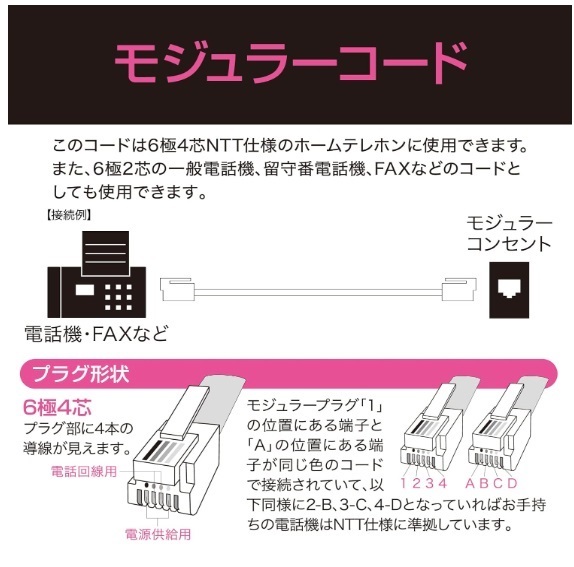 モジュラーコード

このコードは6極4芯NTT仕様のホームテレホンに使用できます。また、6極2芯の一般電話機、留守番電話機、FAXなどのコードとしても使用できます。

【接続例】

モジュラーコンセント

電話機・FAXなど

プラグ形状

6極4芯
プラグ部に4本の導線が見えます。

電話回線用

電源供給用

モジュラープラグ「1」の位置にある端子と「A」の位置にある端子が同じ色のコードで接続されていて、以下同様に2-B、3-C、4-Dとなっていればお手持ちの電話機はNTT仕様に準拠しています。

1 2 3 4

A B C D