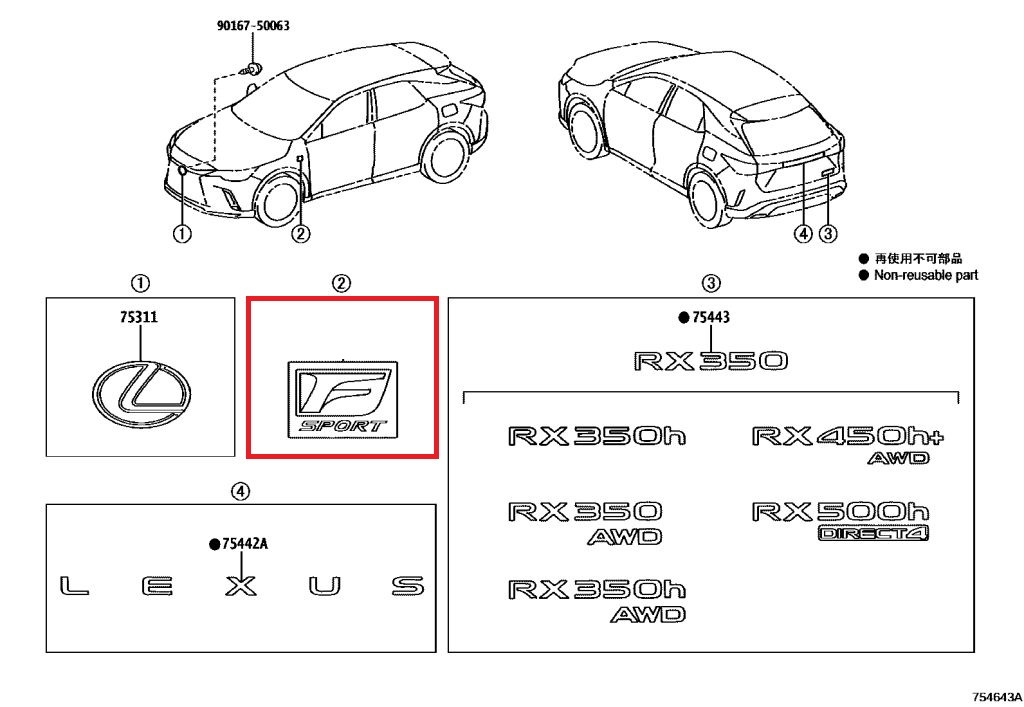 90167-50063

①
②
④
③

● 再使用不可部品
● Non-reusable part

①
75311

②
F
SPORT

③
●75443
RX350

RX350h
RX450h+
AWD

RX350
AWD
RX500h
DIRECT4

RX350h
AWD

④
●75442A
L E X U S

754643A