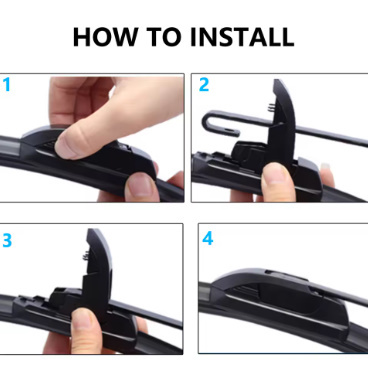 HOW TO INSTALL

1

2

3

4