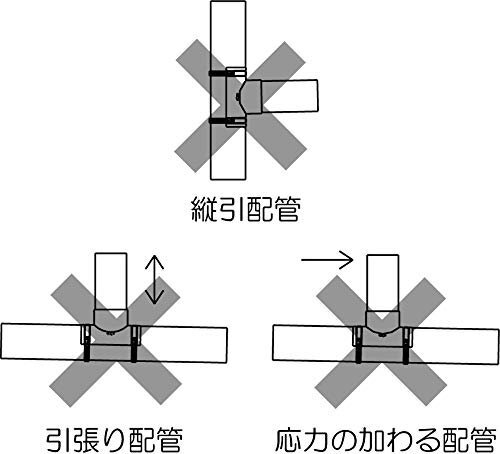 縦引配管

引張り配管

応力の加わる配管