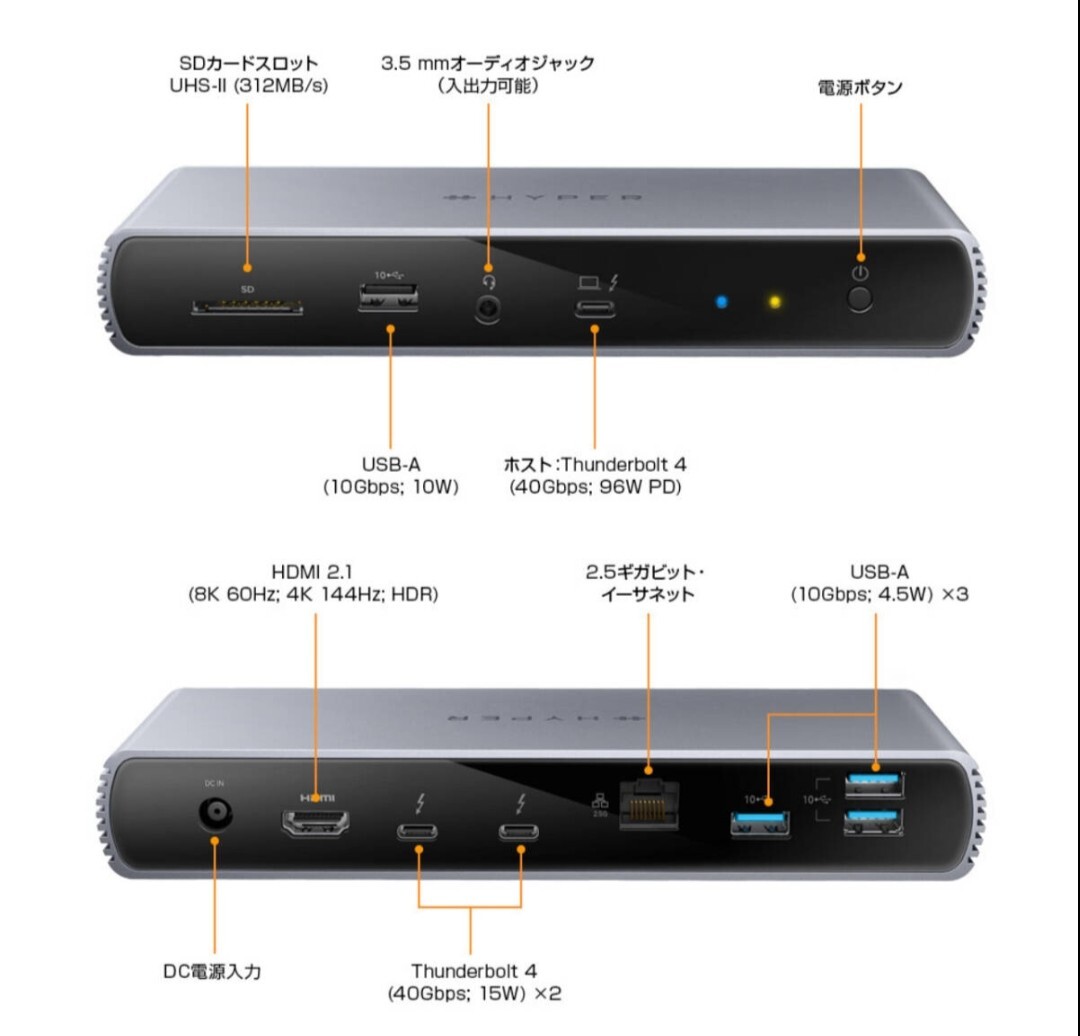 SDカードスロット
UHS-II (312MB/s)

3.5 mmオーディオジャック
(入出力可能)

電源ボタン

HYPER

SD

10

USB-A
(10Gbps; 10W)

ホスト:Thunderbolt 4
(40Gbps; 96W PD)

HDMI 2.1
(8K 60Hz; 4K 144Hz; HDR)

2.5ギガビット・
イーサネット

USB-A
(10Gbps; 4.5W) ×3

HYPER

DC IN

HDMI

2.5G

10

10

DC電源入力

Thunderbolt 4
(40Gbps; 15W) ×2