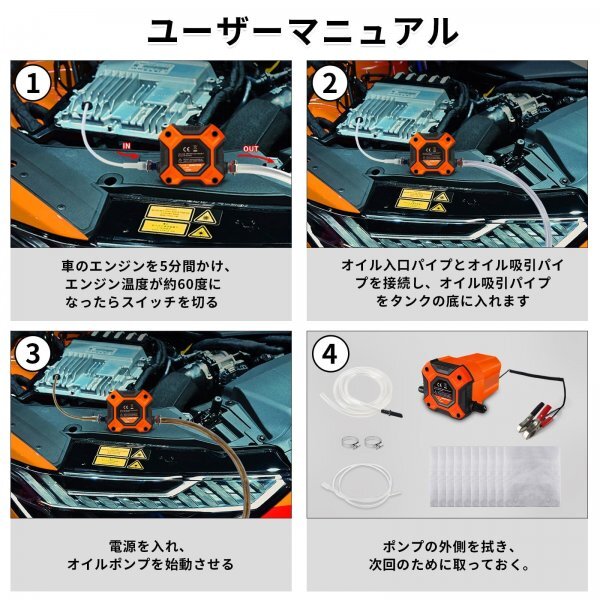 ユーザーマニュアル

1

IN

OUT

車のエンジンを5分間かけ、エンジン温度が約60度になったらスイッチを切る

2

オイル入口パイプとオイル吸引パイプを接続し、オイル吸引パイプをタンクの底に入れます

3

電源を入れ、オイルポンプを始動させる

4

ポンプの外側を拭き、次回のために取っておく。