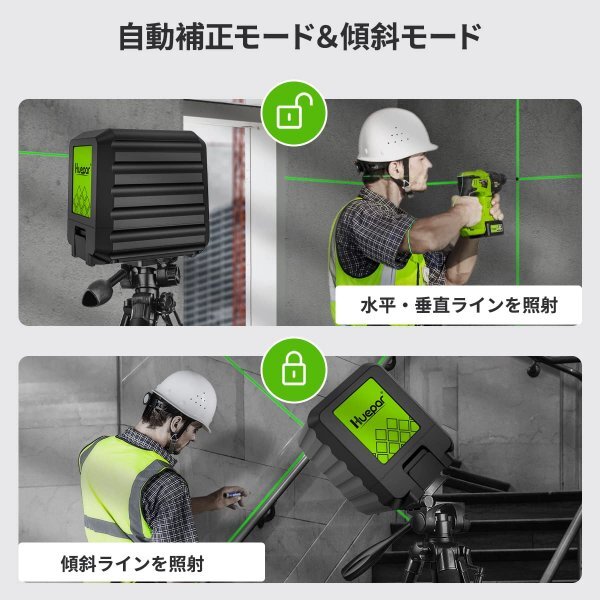 自動補正モード&傾斜モード

Huepar

水平・垂直ラインを照射

Huepar

傾斜ラインを照射