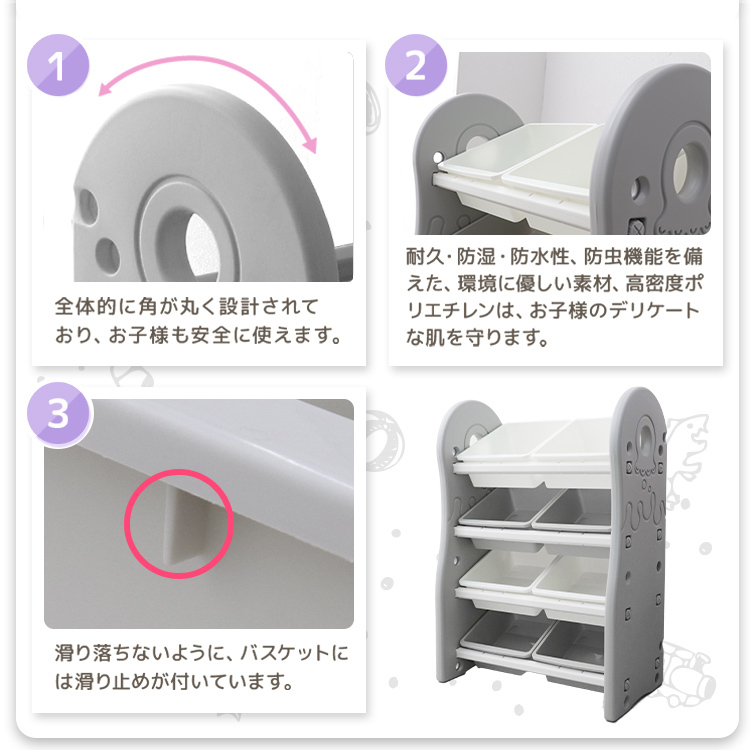 1

全体的に角が丸く設計されており、お子様も安全に使えます。

2

耐久・防湿・防水性、防虫機能を備えた、環境に優しい素材、高密度ポリエチレンは、お子様のデリケートな肌を守ります。

3

滑り落ちないように、バスケットには滑り止めが付いています。