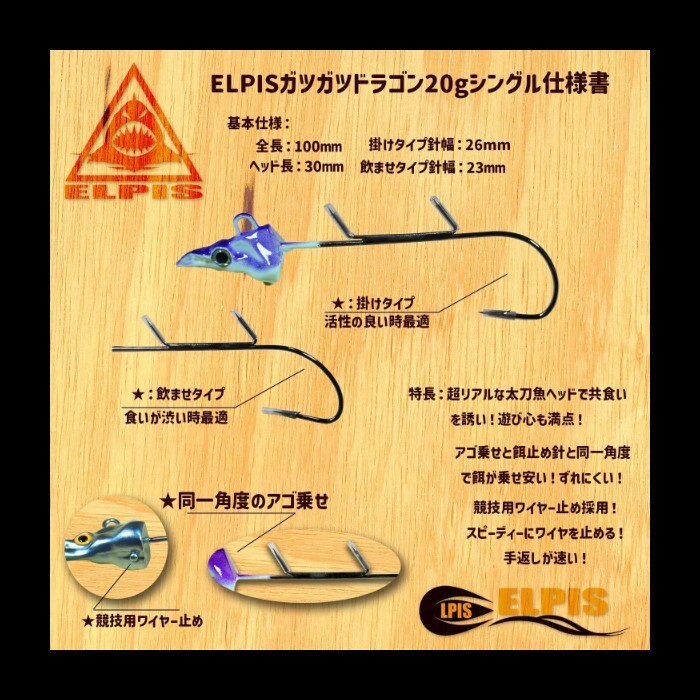 ELPIS

ELPISガツガツドラゴン20gシングル仕様書

基本仕様：
全長：100mm　掛けタイプ針幅：26mm
ヘッド長：30mm　飲ませタイプ針幅：23mm

★：掛けタイプ
活性の良い時最適

★：飲ませタイプ
食いが渋い時最適

特長：超リアルな太刀魚ヘッドで共食いを誘い！遊び心も満点！

アゴ乗せと餌止め針と同一角度で餌が乗せ安い！ずれにくい！

競技用ワイヤー止め採用！
スピーディーにワイヤを止める！
手返しが速い！

★同一角度のアゴ乗せ

★競技用ワイヤー止め

LPIS ELPIS