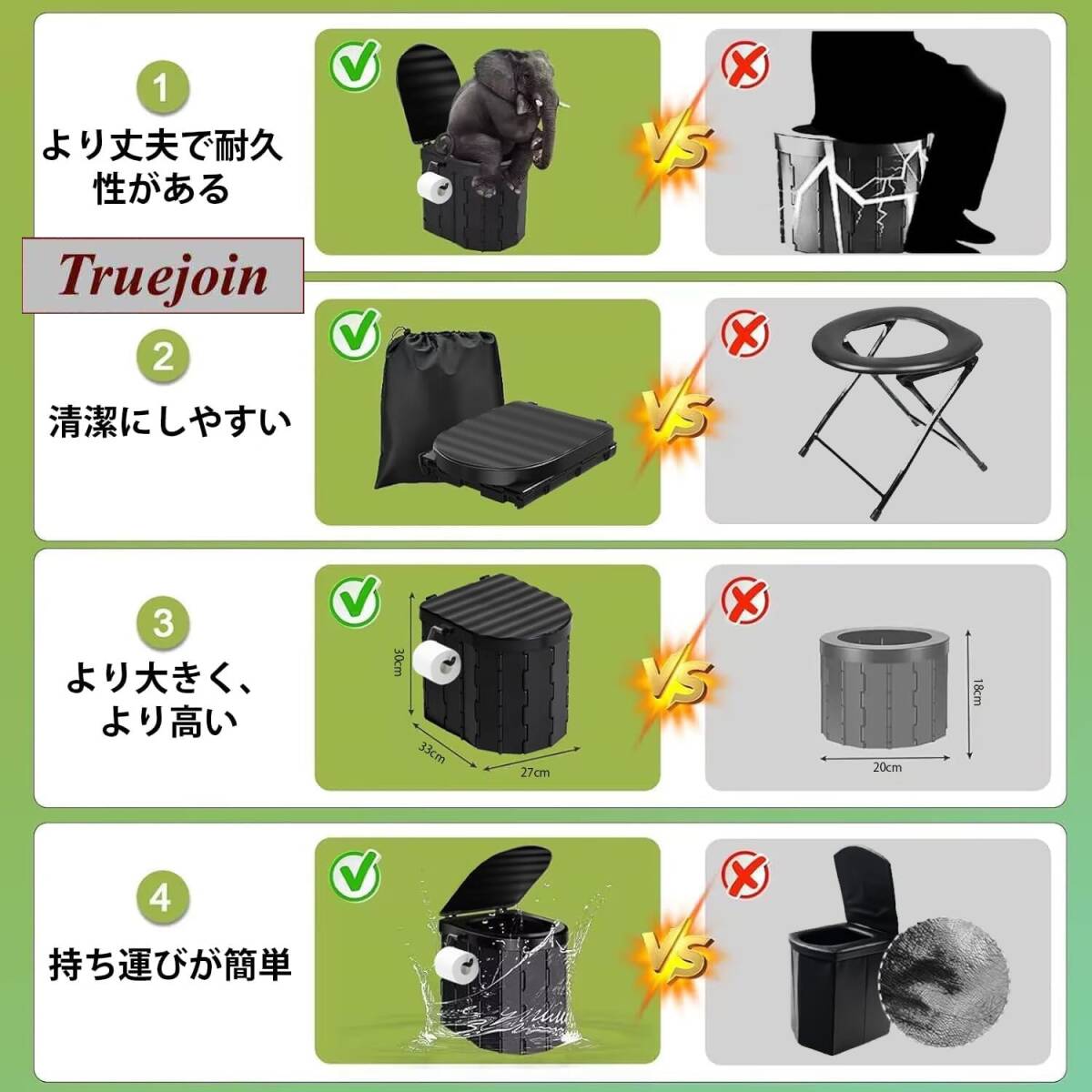 1

より丈夫で耐久性がある

VS

Truejoin

2

清潔にしやすい

VS

3

より大きく、より高い

30cm

33cm

27cm

VS

18cm

20cm

4

持ち運びが簡単

VS