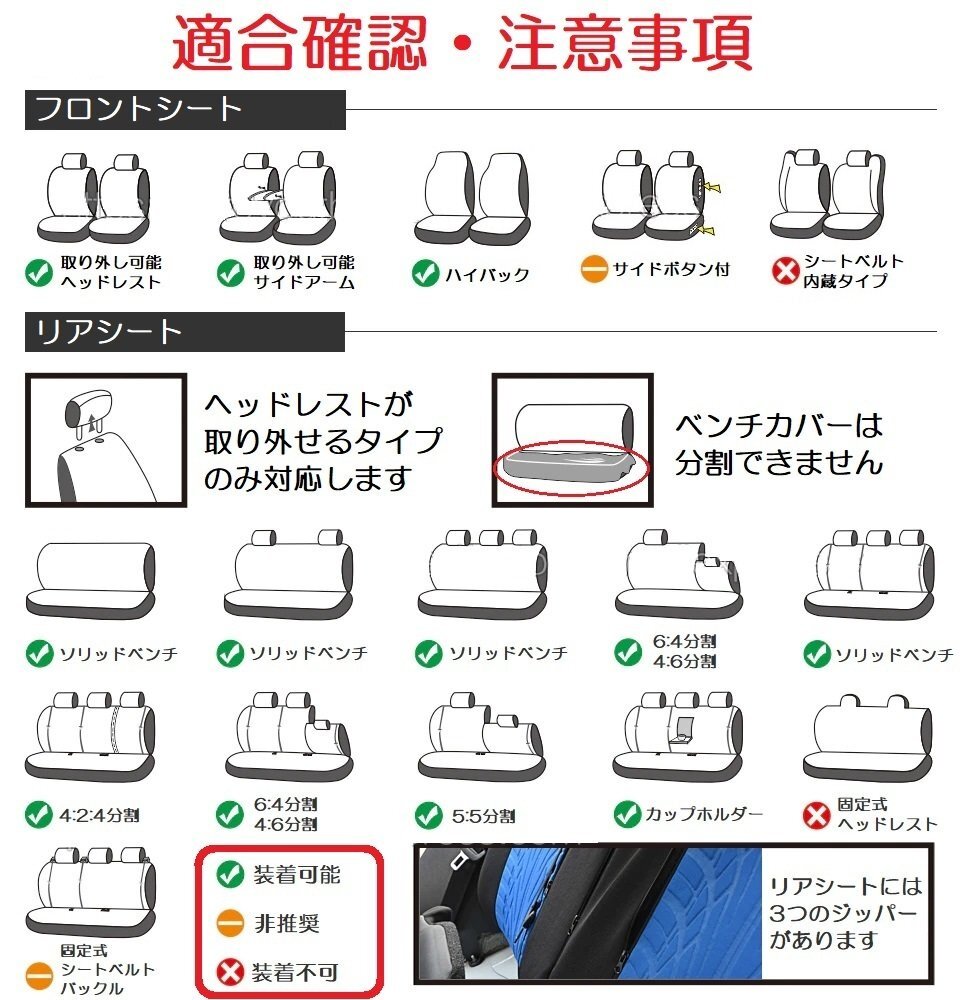 適合確認・注意事項

フロントシート

取り外し可能
ヘッドレスト

取り外し可能
サイドアーム

ハイバック

サイドボタン付

シートベルト
内蔵タイプ

リアシート

ヘッドレストが
取り外せるタイプ
のみ対応します

ベンチカバーは
分割できません

ソリッドベンチ

ソリッドベンチ

ソリッドベンチ

6:4分割
4:6分割

ソリッドベンチ

4:2:4分割

6:4分割
4:6分割

5:5分割

カップホルダー

固定式
ヘッドレスト

固定式
シートベルト
バックル

装着可能

非推奨

装着不可

リアシートには
3つのジッパー
があります