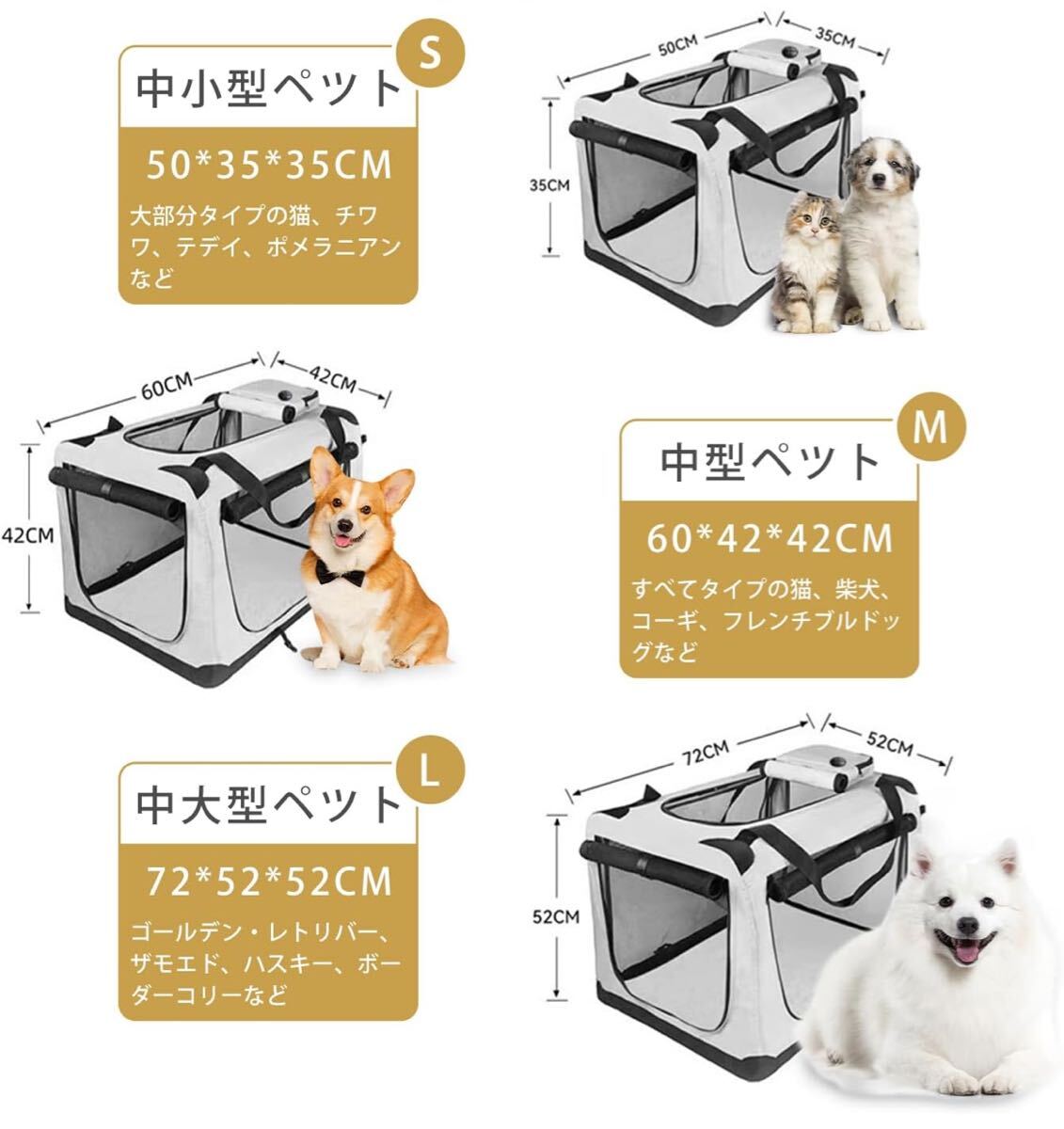 中小型ペット S

50*35*35CM

大部分タイプの猫、チワワ、テデイ、ポメラニアンなど

50CM 35CM

35CM

60CM 42CM

42CM

中型ペット M

60*42*42CM

すべてタイプの猫、柴犬、コーギ、フレンチブルドッグなど

中大型ペット L

72*52*52CM

ゴールデン・レトリバー、ザモエド、ハスキー、ボーダーコリーなど

72CM 52CM

52CM