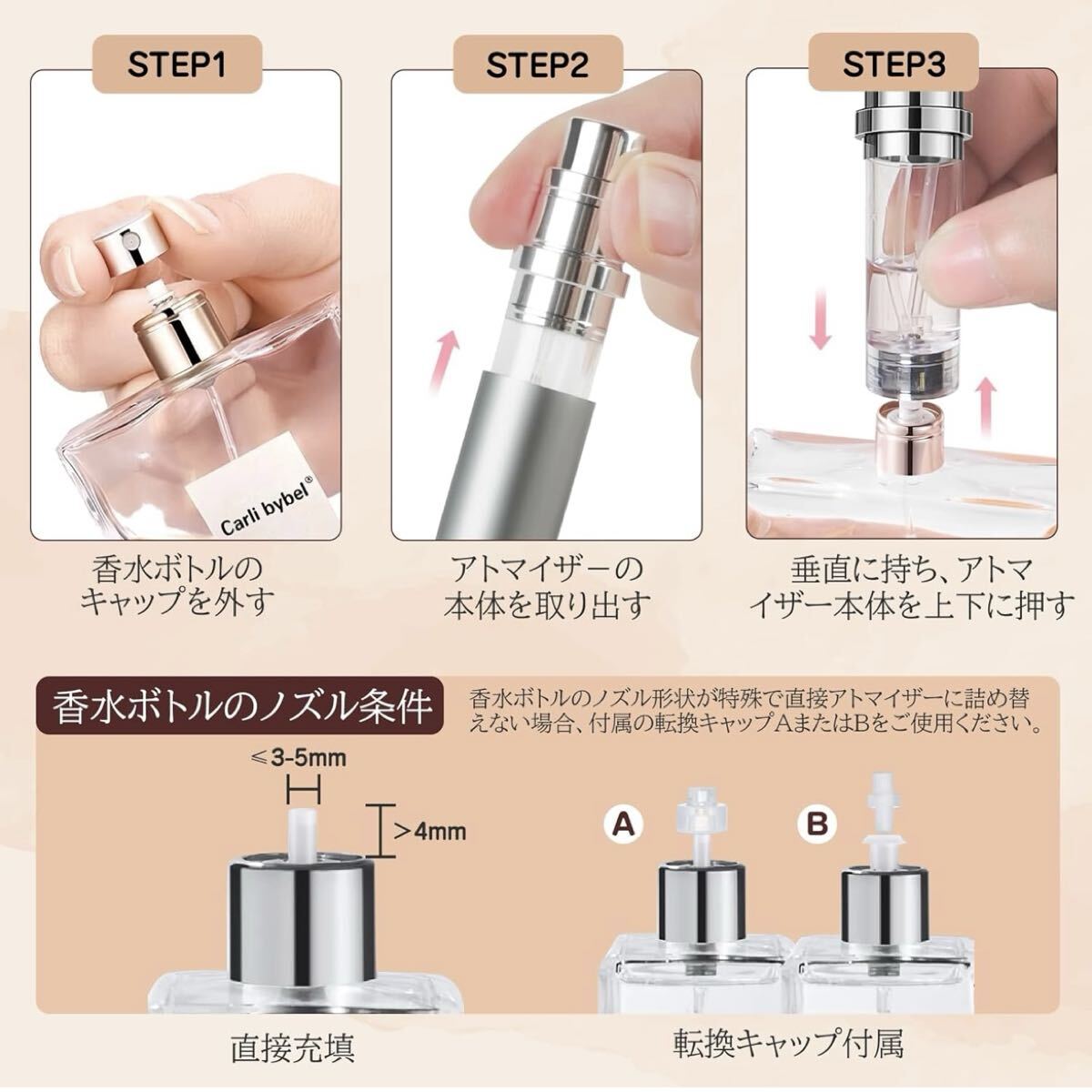 STEP1

Carli bybel®

香水ボトルのキャップを外す

STEP2

アトマイザーの本体を取り出す

STEP3

垂直に持ち、アトマイザー本体を上下に押す

香水ボトルのノズル条件

香水ボトルのノズル形状が特殊で直接アトマイザーに詰め替えない場合、付属の転換キャップAまたはBをご使用ください。

≤3-5mm

>4mm

直接充填

A

B

転換キャップ付属