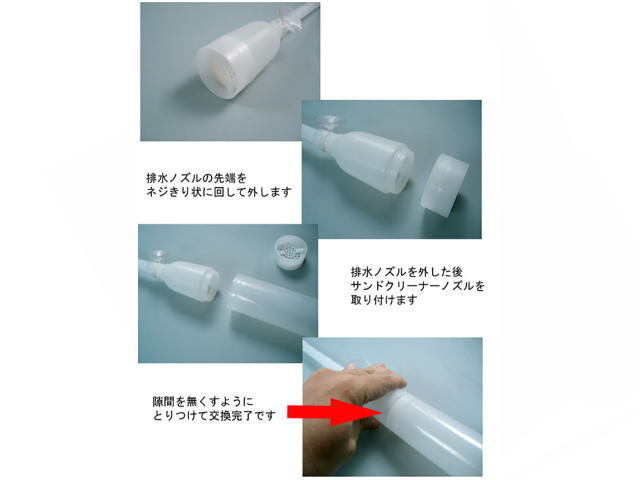 排水ノズルの先端を
ネジきり状に回して外します

排水ノズルを外した後
サンドクリーナーノズルを
取り付けます

隙間を無くすように
とりつけて交換完了です