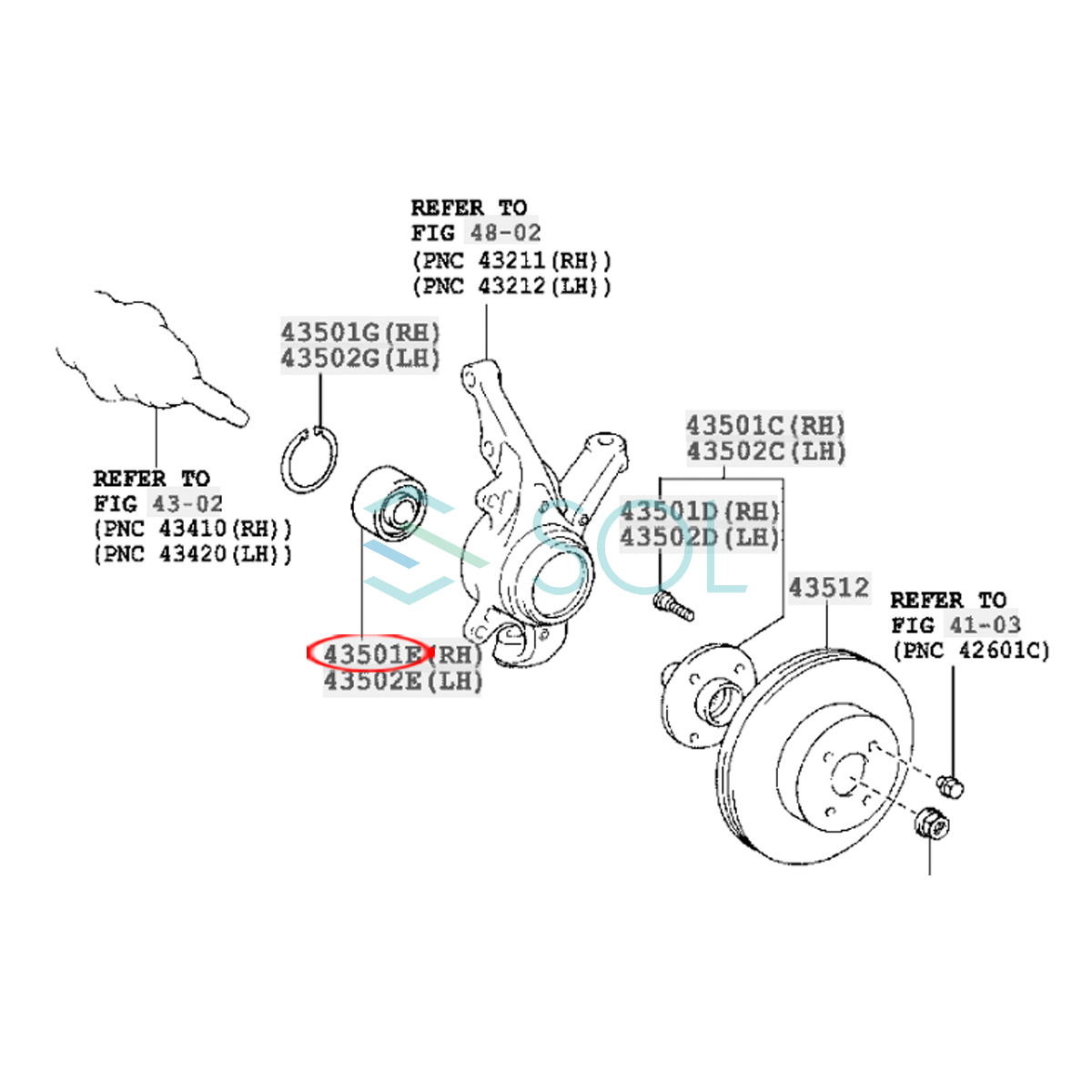 REFER TO
FIG 48-02
(PNC 43211(RH))
(PNC 43212(LH))

43501G(RH)
43502G(LH)

REFER TO
FIG 43-02
(PNC 43410(RH))
(PNC 43420(LH))

43501C(RH)
43502C(LH)

43501D(RH)
43502D(LH)

SOL

43512

REFER TO
FIG 41-03
(PNC 42601C)

43501E(RH)
43502E(LH)