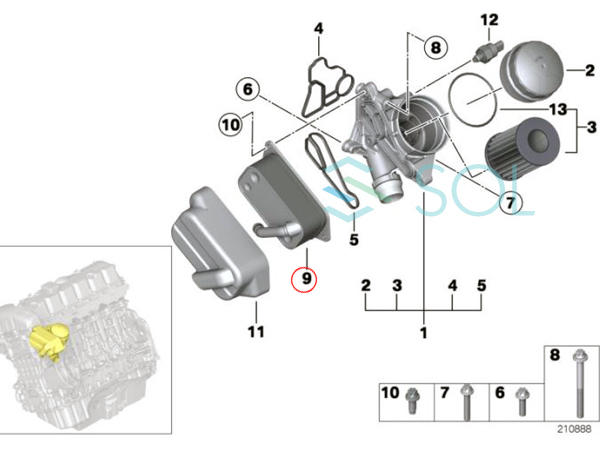 4
12
8
2
6
13
3
10
SOL
7
5
9
2 3 4 5
11
1
8
10
7
6
210888