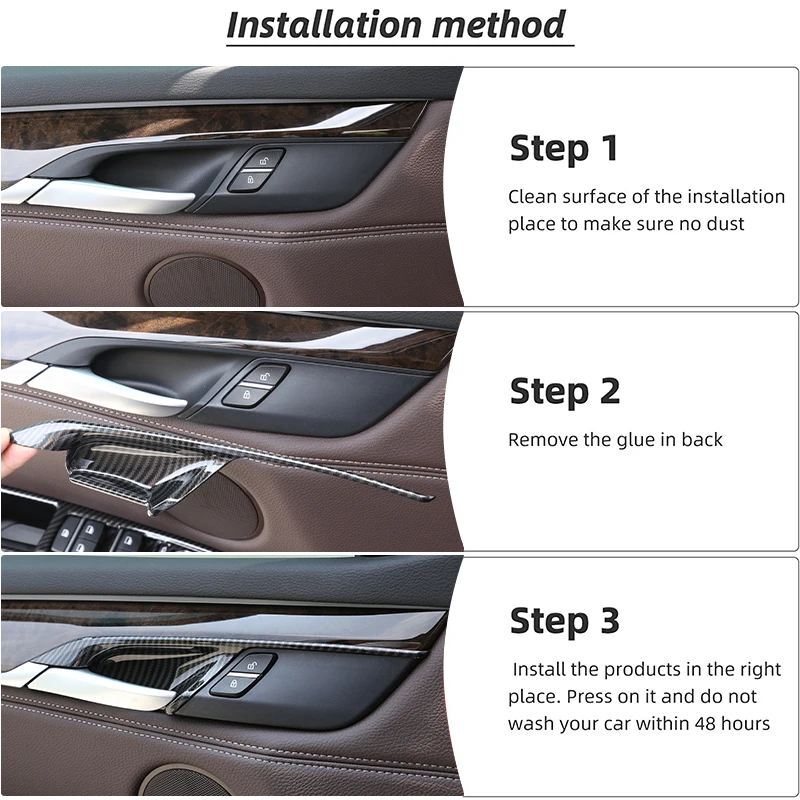 Installation method

Step 1

Clean surface of the installation place to make sure no dust

Step 2

Remove the glue in back

Step 3

Install the products in the right place. Press on it and do not wash your car within 48 hours