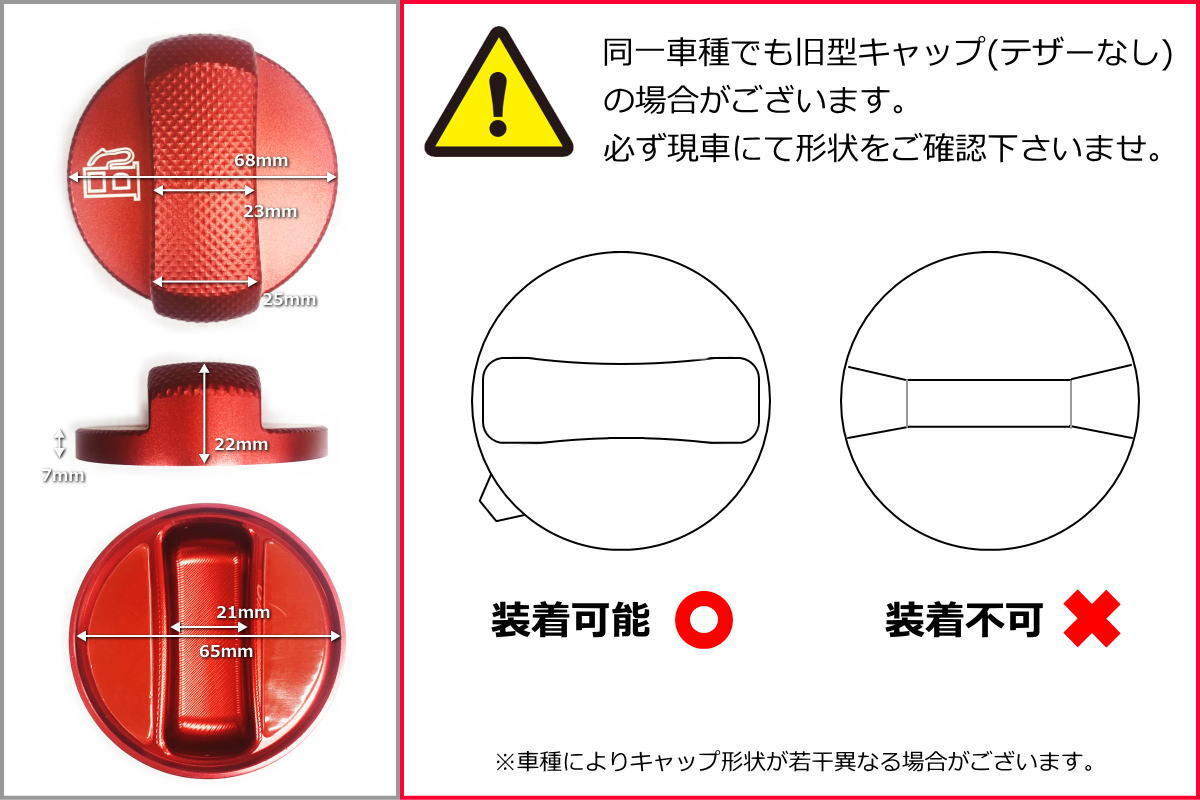 68mm
23mm
25mm
22mm
7mm
21mm
65mm

同一車種でも旧型キャップ(テザーなし)の場合がございます。
必ず現車にて形状をご確認下さいませ。

装着可能

装着不可

※車種によりキャップ形状が若干異なる場合がございます。