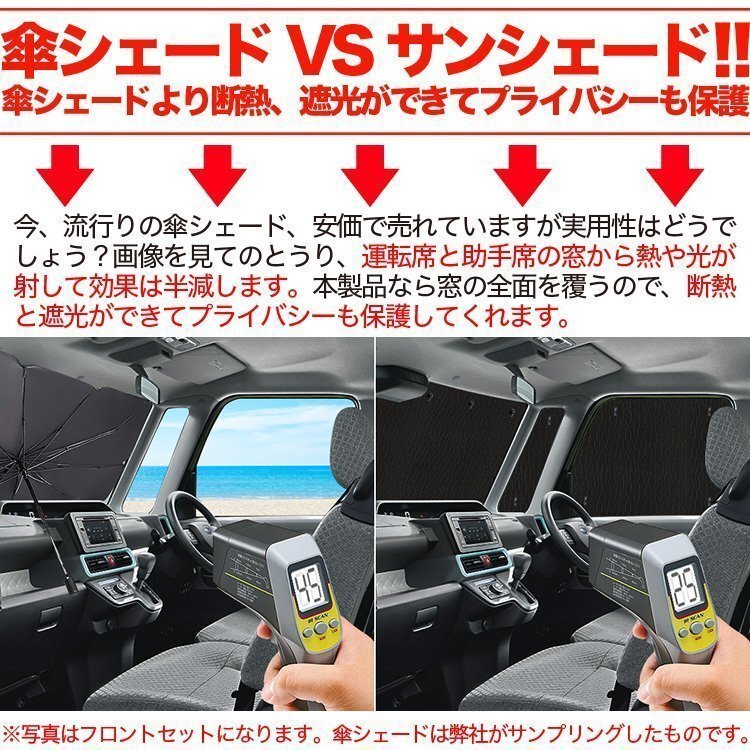 傘シェード VS サンシェード!!
傘シェードより断熱、遮光ができてプライバシーも保護

今、流行りの傘シェード、安価で売れていますが実用性はどうでしょう？画像を見てのとうり、運転席と助手席の窓から熱や光が射して効果は半減します。本製品なら窓の全面を覆うので、断熱と遮光ができてプライバシーも保護してくれます。

45

IR SCAN

29

IR SCAN

※写真はフロントセットになります。傘シェードは弊社がサンプリングしたものです。