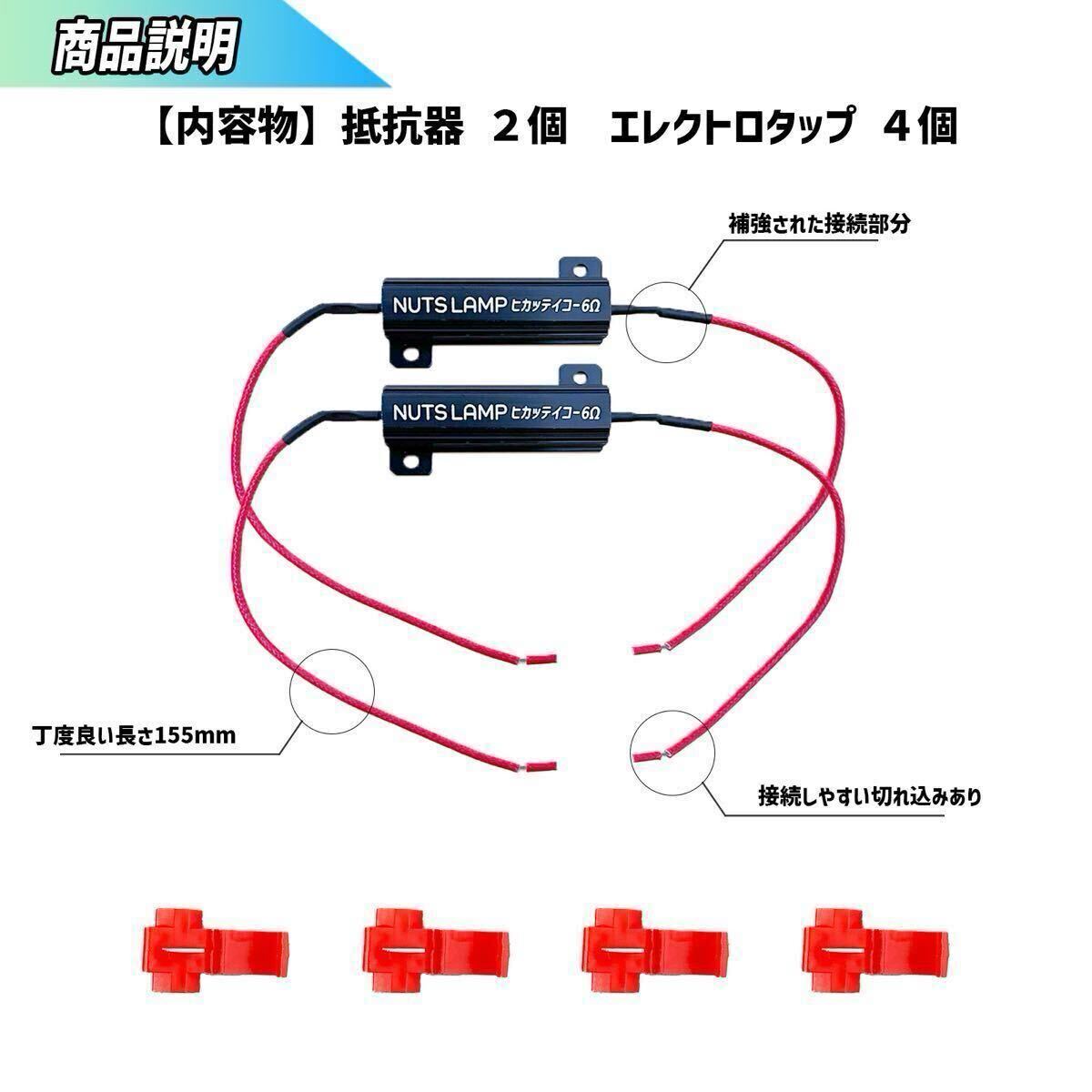 商品説明

【内容物】抵抗器 ２個 エレクトロタップ ４個

補強された接続部分

NUTS LAMP ヒカッテイコー6Ω

NUTS LAMP ヒカッテイコー6Ω

丁度良い長さ155mm

接続しやすい切れ込みあり