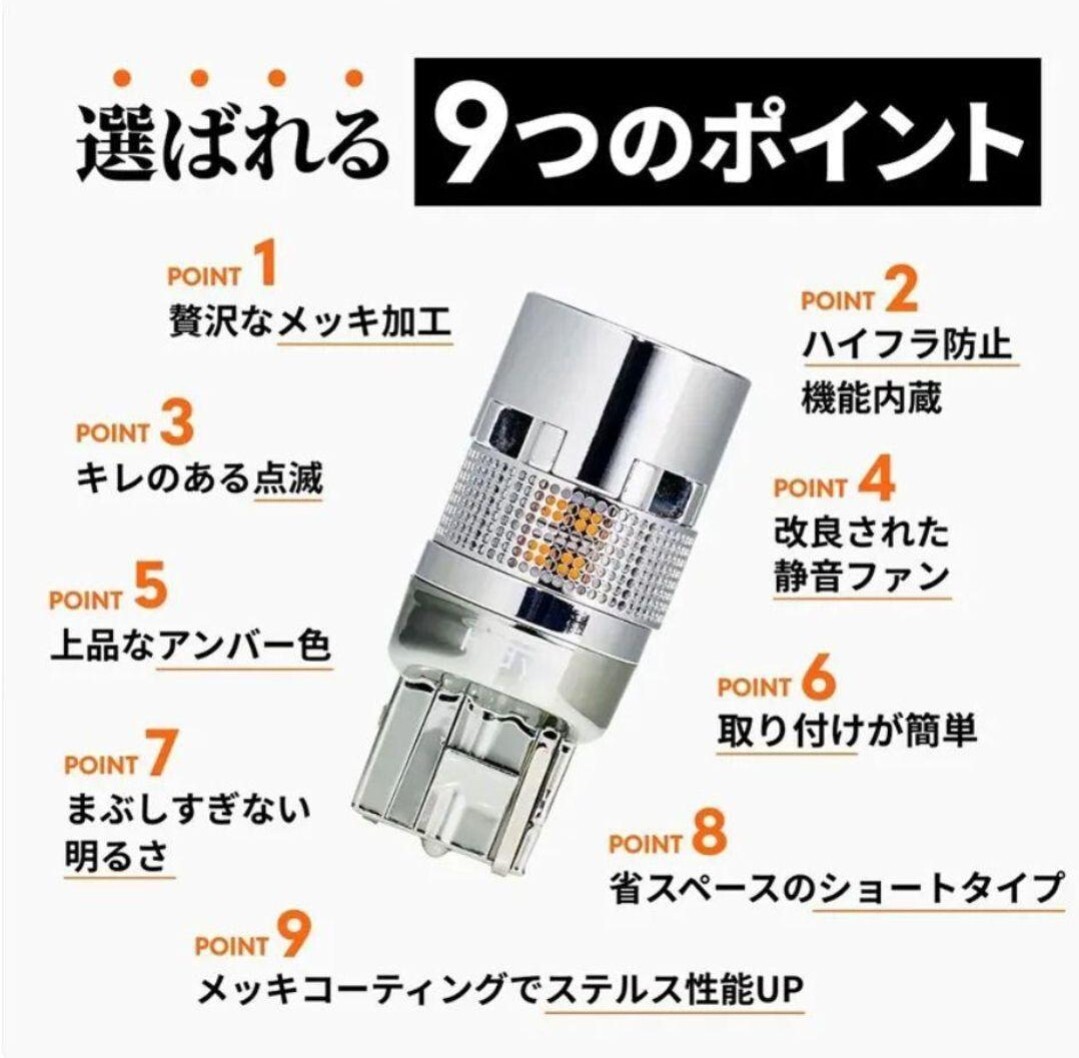 選ばれる 9つのポイント

POINT 1
贅沢なメッキ加工

POINT 2
ハイフラ防止
機能内蔵

POINT 3
キレのある点滅

POINT 4
改良された
静音ファン

POINT 5
上品なアンバー色

POINT 6
取り付けが簡単

POINT 7
まぶしすぎない
明るさ

POINT 8
省スペースのショートタイプ

POINT 9
メッキコーティングでステルス性能UP